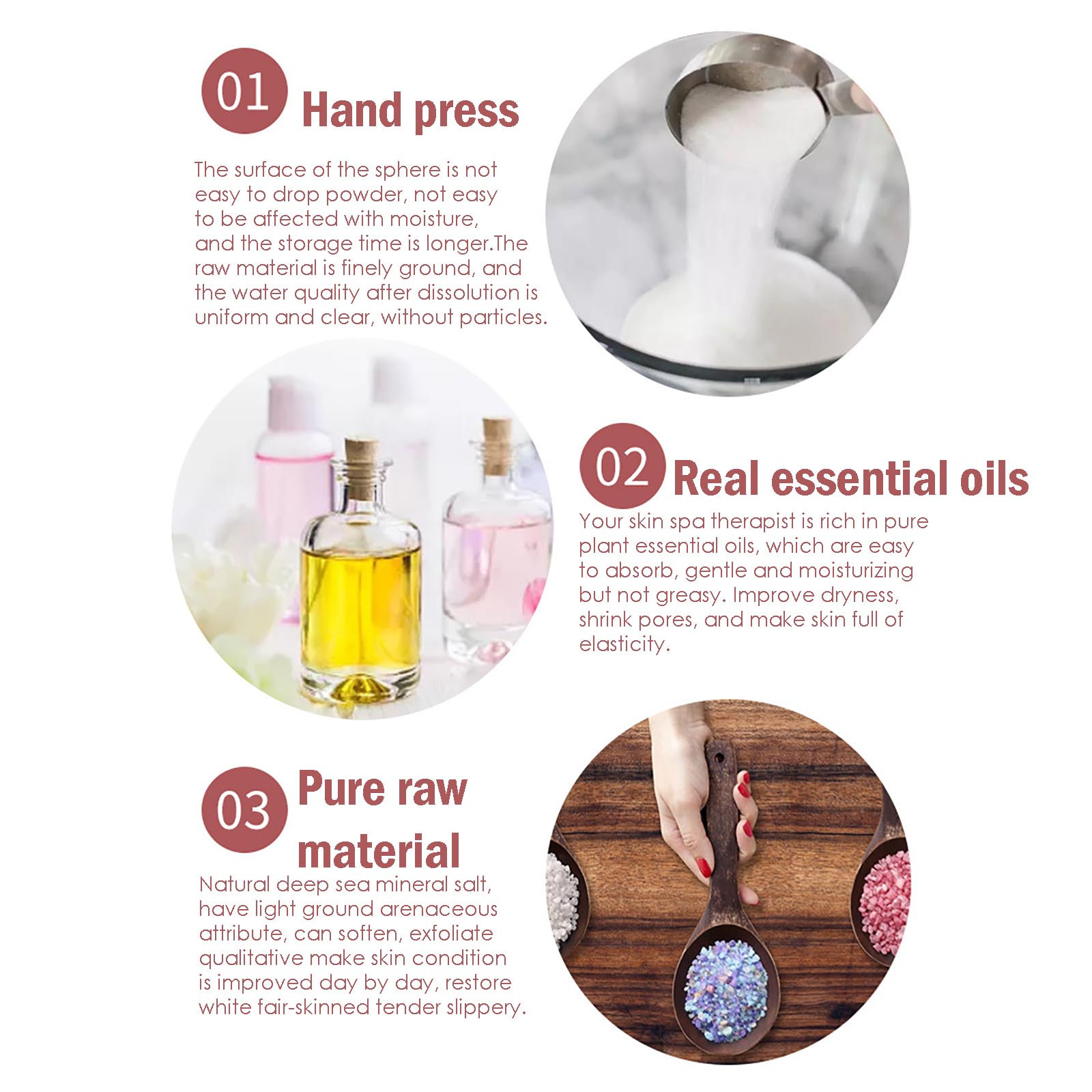 01 Hand press

The surface of the sphere is not easy to drop powder, not easy to be affected with moisture, and the storage time is longer.The raw material is finely ground, and the water quality after dissolution is uniform and clear, without particles.

02 Real essential oils

Your skin spa therapist is rich in pure plant essential oils, which are easy to absorb, gentle and moisturizing but not greasy. Improve dryness, shrink pores, and make skin full of elasticity.

03 Pure raw material

Natural deep sea mineral salt, have light ground arenaceous attribute, can soften, exfoliate qualitative make skin condition is improved day by day, restore white fair-skinned tender slippery.