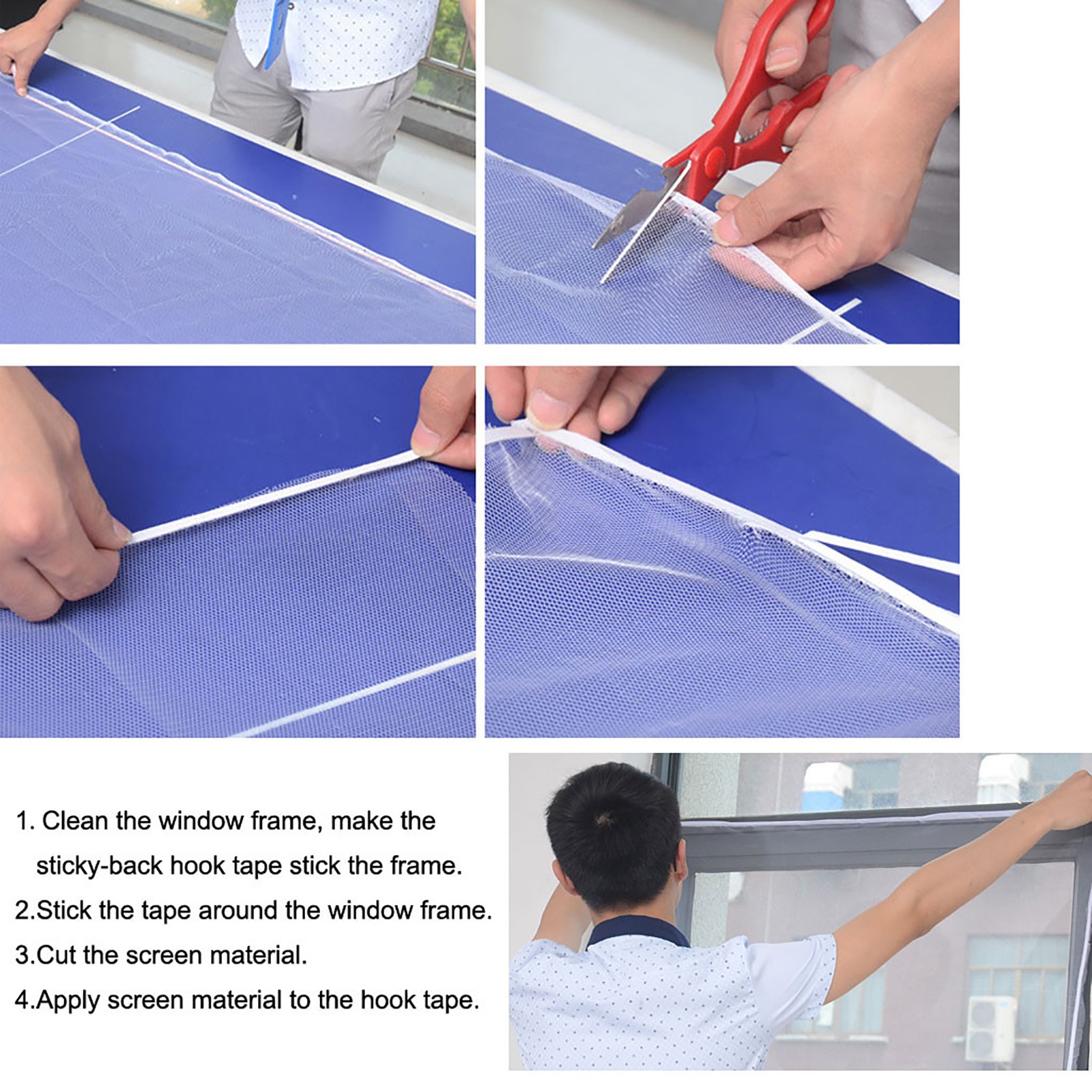 1. Clean the window frame, make the sticky-back hook tape stick the frame.

2.Stick the tape around the window frame.

3.Cut the screen material.

4.Apply screen material to the hook tape.