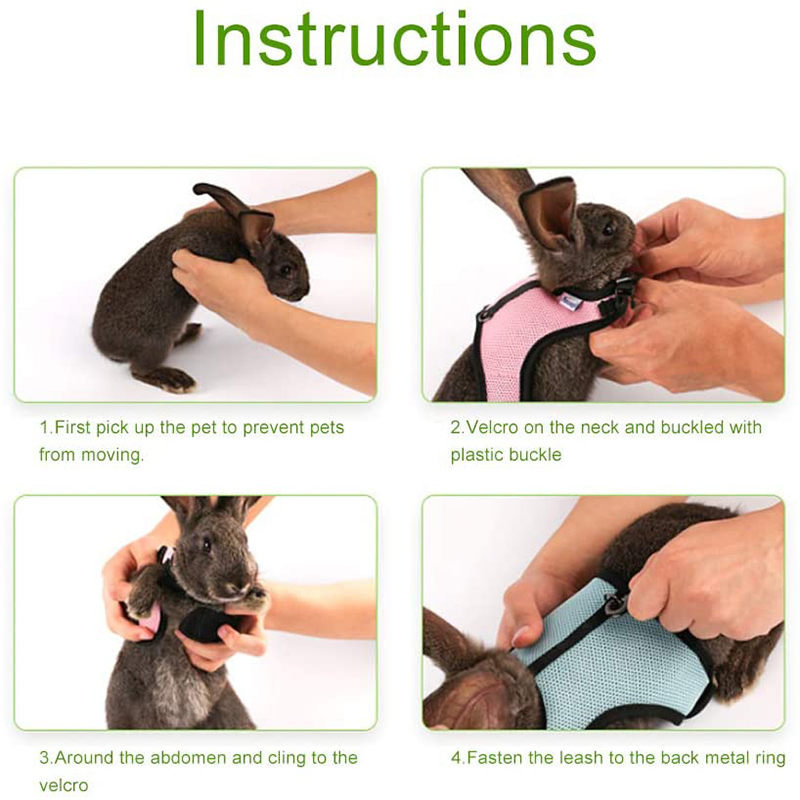 Instructions

1.First pick up the pet to prevent pets from moving.

2.Velcro on the neck and buckled with plastic buckle

3.Around the abdomen and cling to the velcro

4.Fasten the leash to the back metal ring