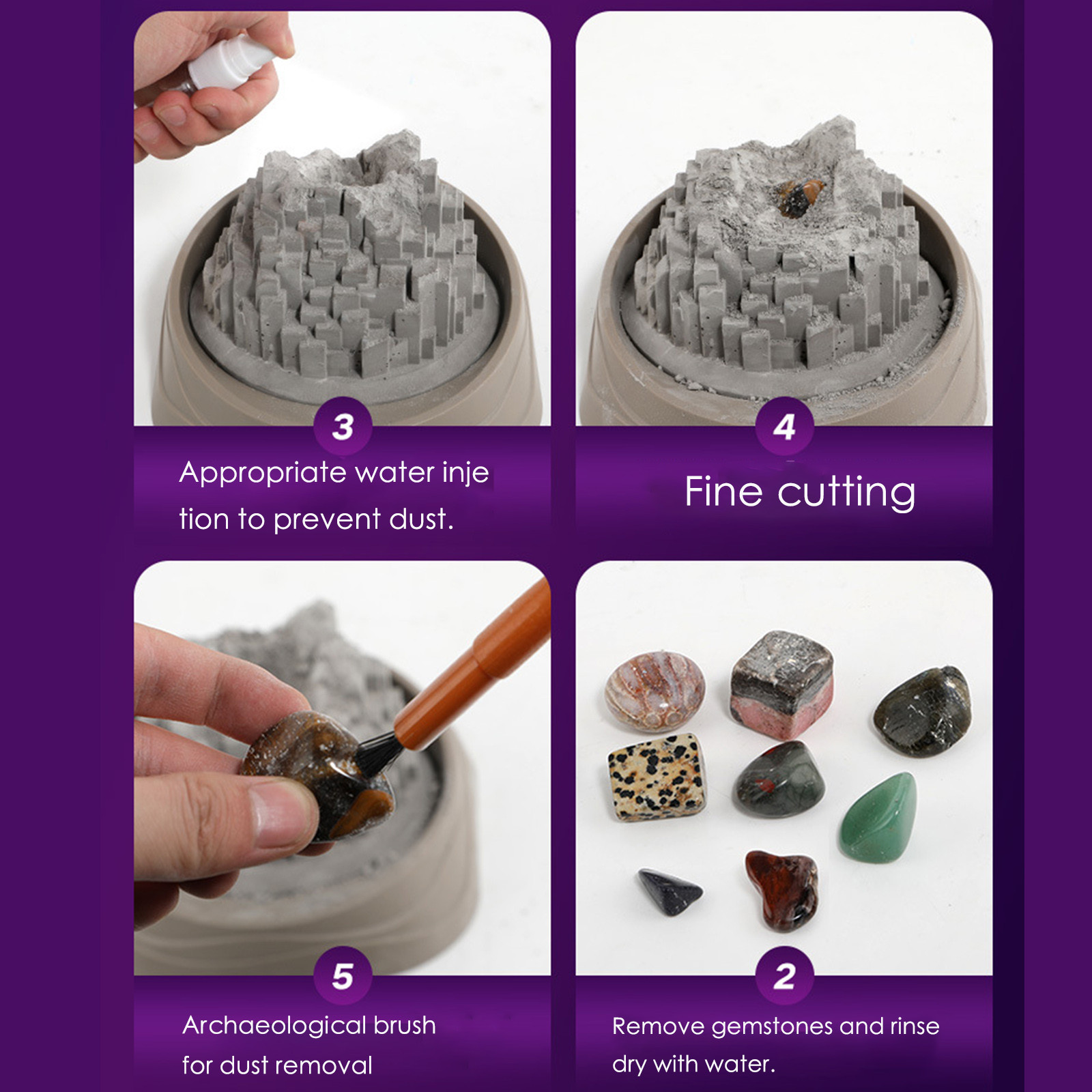 3

Appropriate water inje tion to prevent dust.

4

Fine cutting

5

Archaeological brush for dust removal

2

Remove gemstones and rinse dry with water.