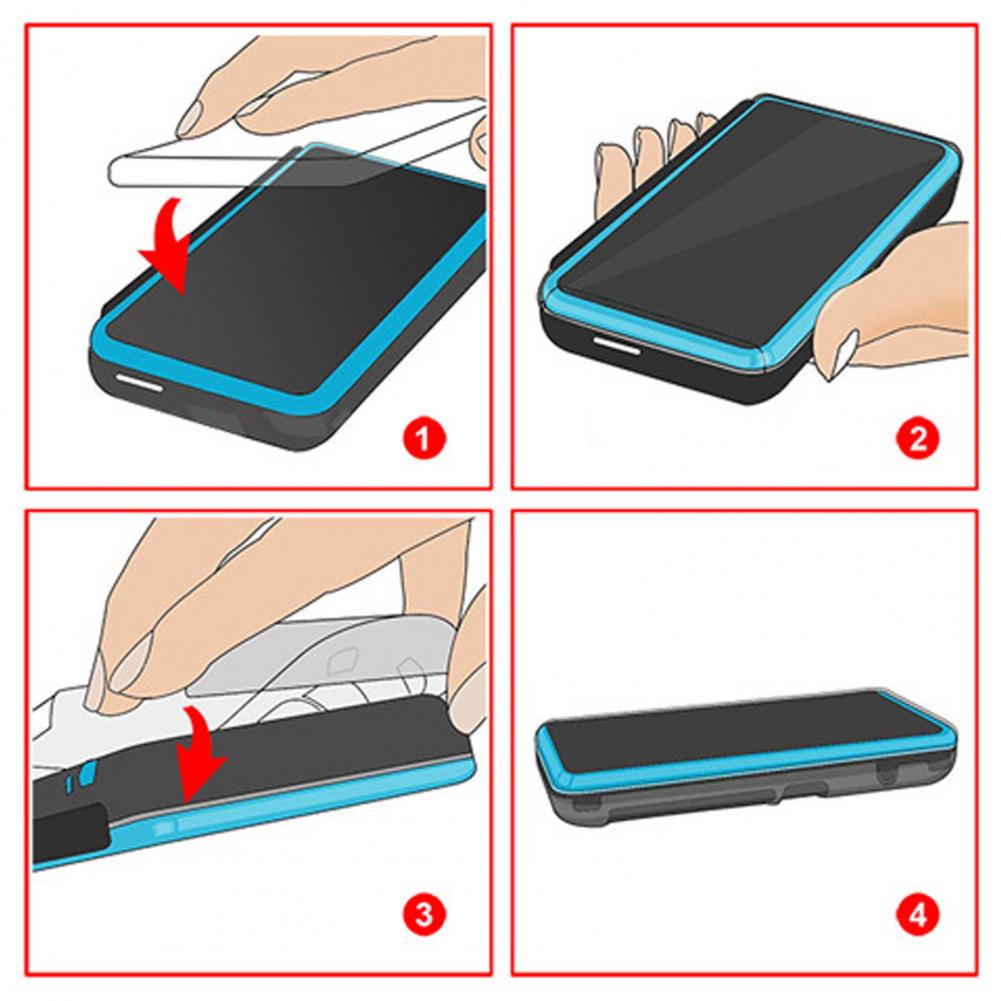 1

2

3

4