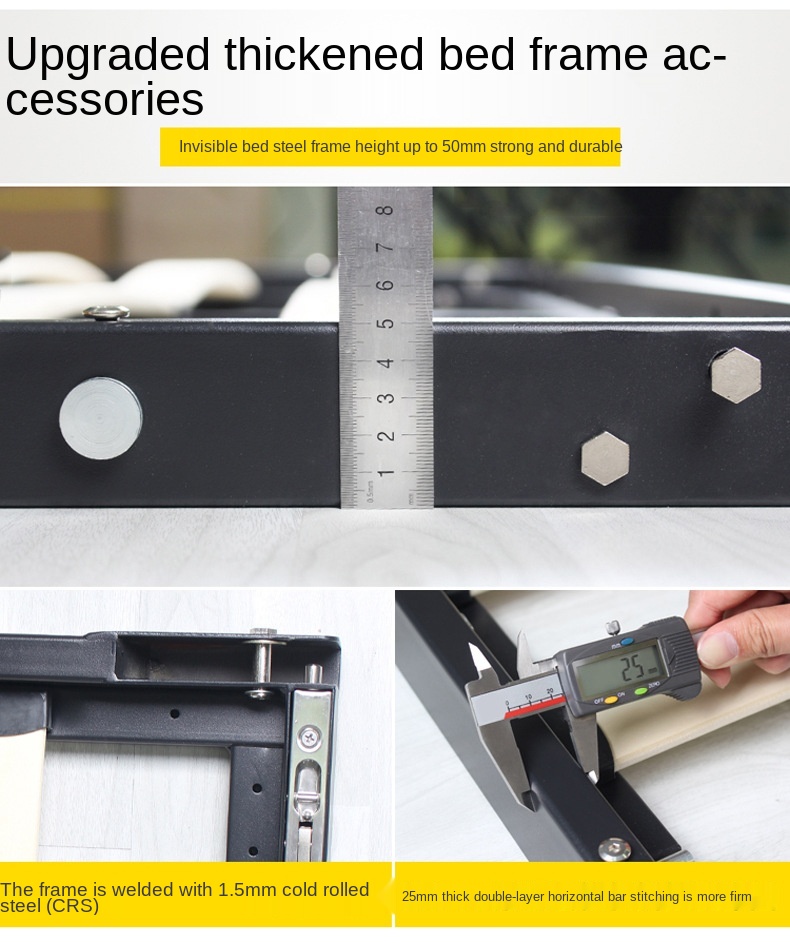 Upgraded thickened bed frame accessories

Invisible bed steel frame height up to 50mm strong and durable

8 7 6 5 4 3 2 1

0.5mm

25

OFF ON ZERO

The frame is welded with 1.5mm cold rolled steel (CRS)

25mm thick double-layer horizontal bar stitching is more firm