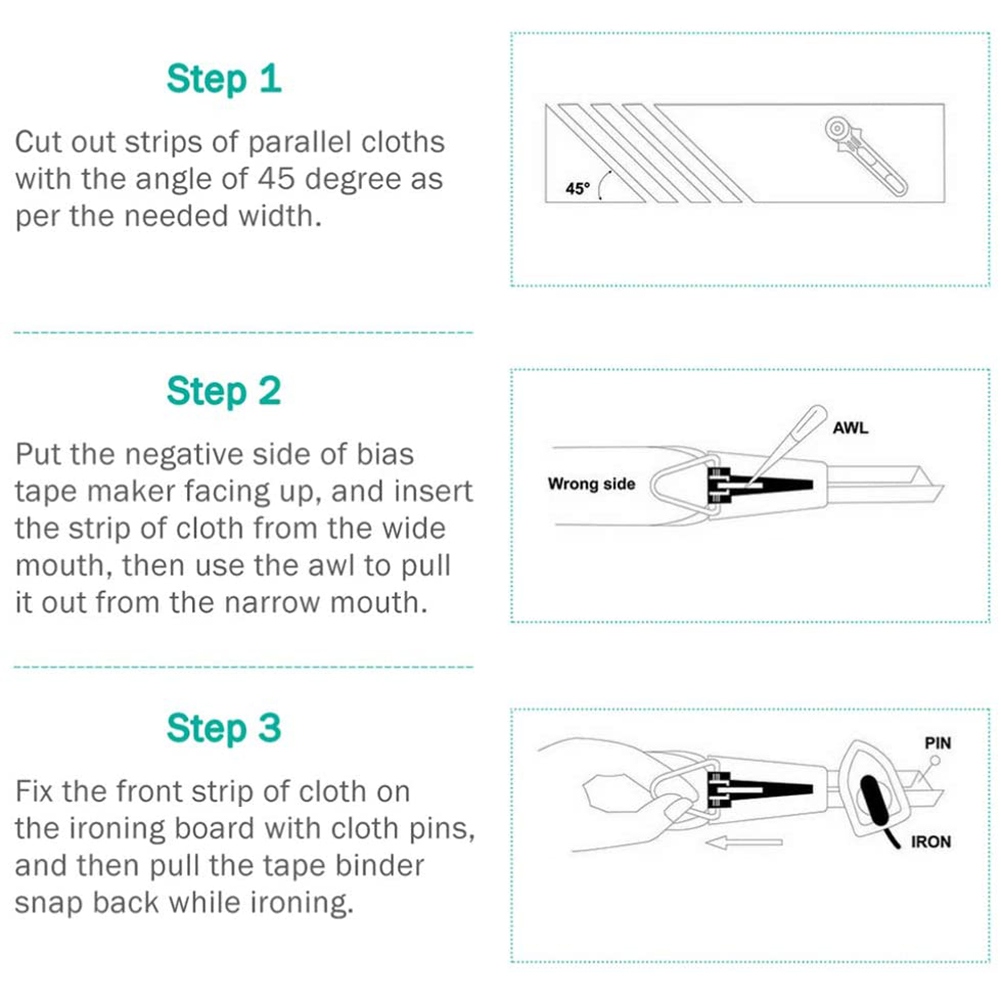 Step 1

Cut out strips of parallel cloths with the angle of 45 degree as per the needed width.

45°

Step 2

Put the negative side of bias tape maker facing up, and insert the strip of cloth from the wide mouth, then use the awl to pull it out from the narrow mouth.

AWL

Wrong side

Step 3

Fix the front strip of cloth on the ironing board with cloth pins, and then pull the tape binder snap back while ironing.

PIN

IRON