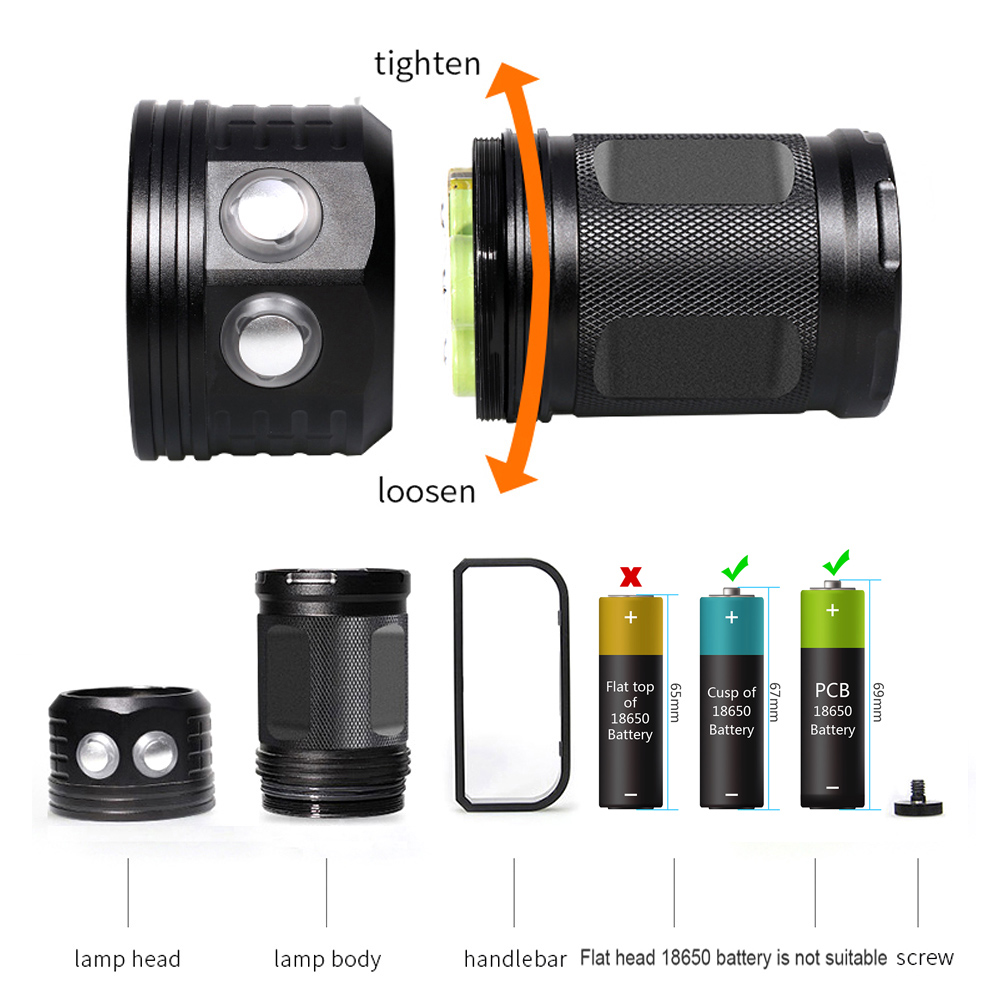 tighten

loosen

+

Flat top of 18650 Battery

−

65mm

+

Cusp of 18650 Battery

−

67mm

+

PCB 18650 Battery

−

69mm

lamp head

lamp body

handlebar

Flat head 18650 battery is not suitable

screw