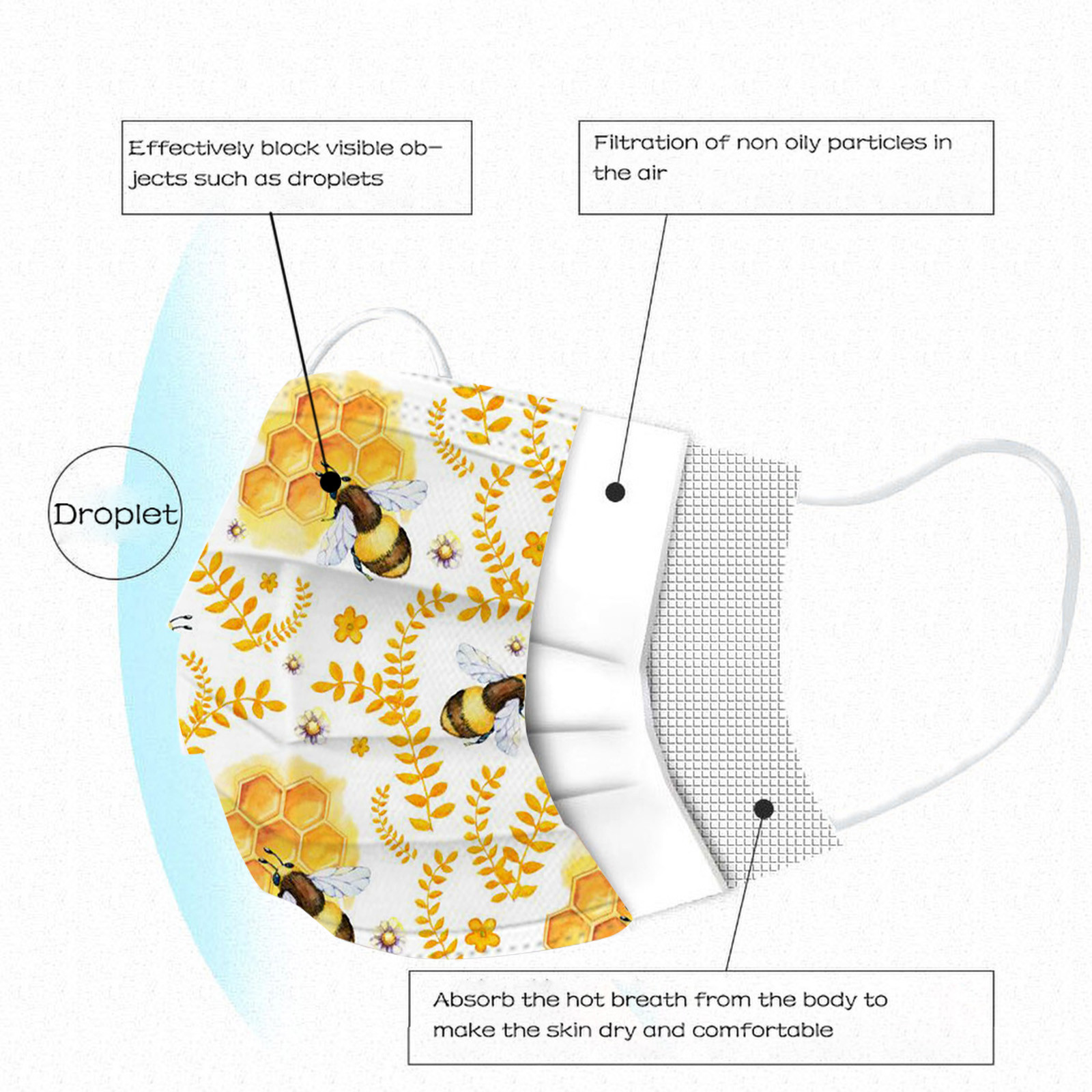 Effectively block visible objects such as droplets

Filtration of non oily particles in the air

Droplet

Absorb the hot breath from the body to make the skin dry and comfortable