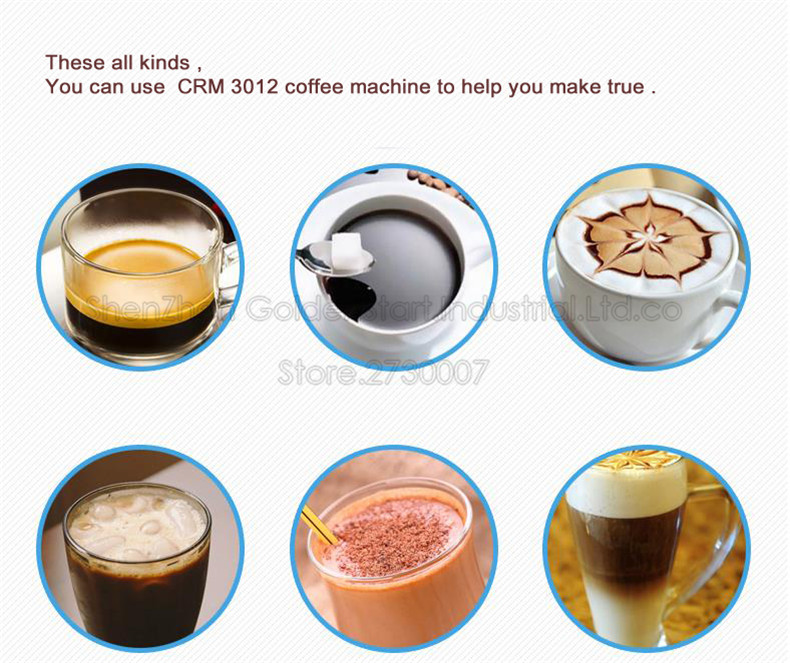 These all kinds ,
You can use CRM 3012 coffee machine to help you make true .

ShenZhen Golden Start Industrial.Ltd.co

Store.2730007