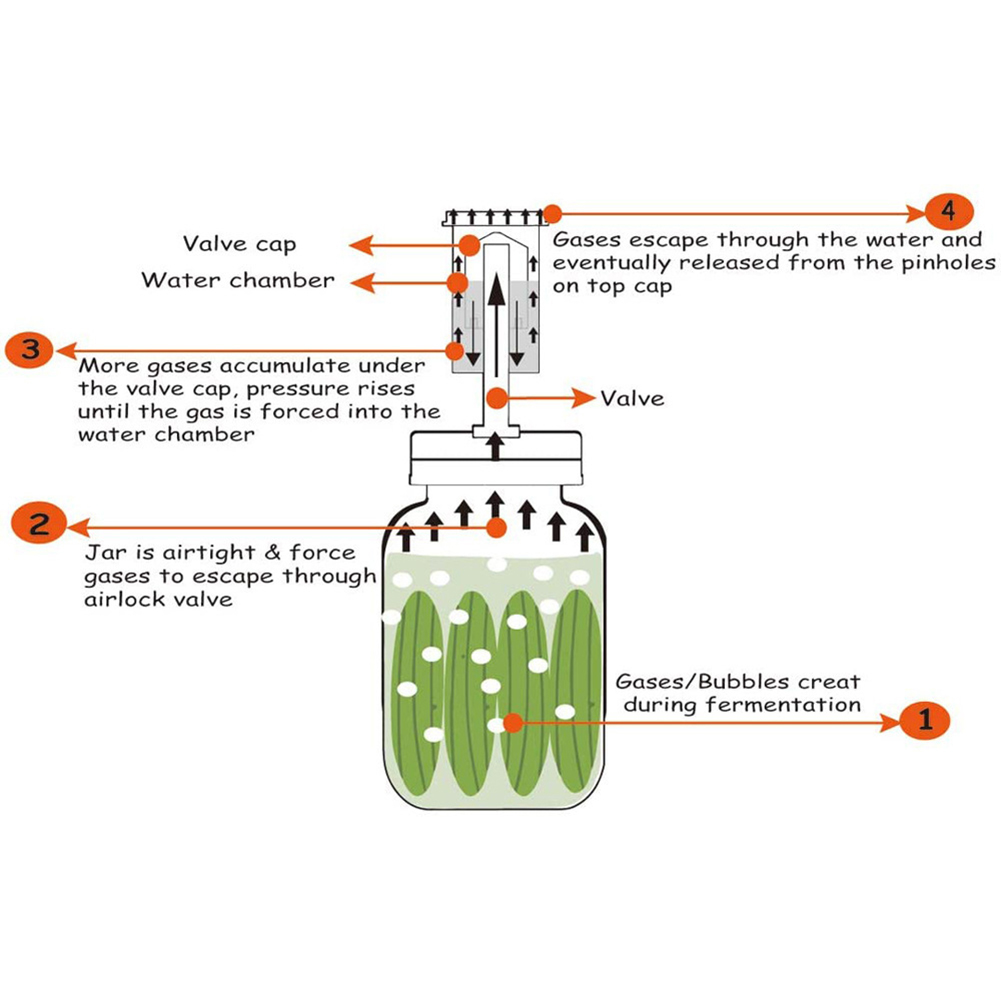 4

Gases escape through the water and eventually released from the pinholes on top cap

Valve cap

Water chamber

3

More gases accumulate under the valve cap, pressure rises until the gas is forced into the water chamber

Valve

2

Jar is airtight & force gases to escape through airlock valve

Gases/Bubbles creat during fermentation

1