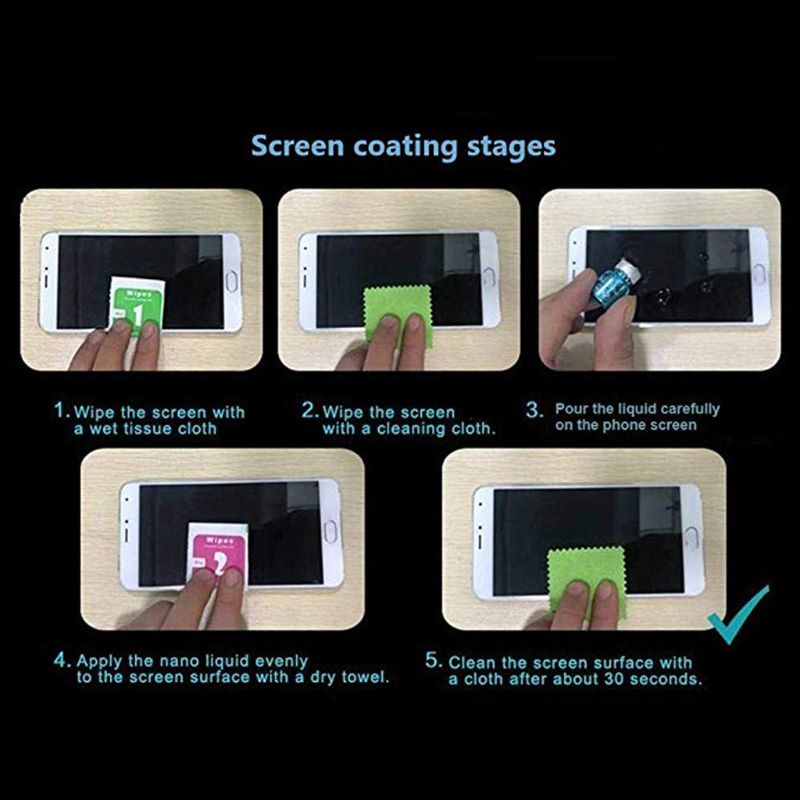 Screen coating stages

Wipes
1

1. Wipe the screen with a wet tissue cloth

2. Wipe the screen with a cleaning cloth.

3. Pour the liquid carefully on the phone screen

Wipes
2

4. Apply the nano liquid evenly to the screen surface with a dry towel.

5. Clean the screen surface with a cloth after about 30 seconds.