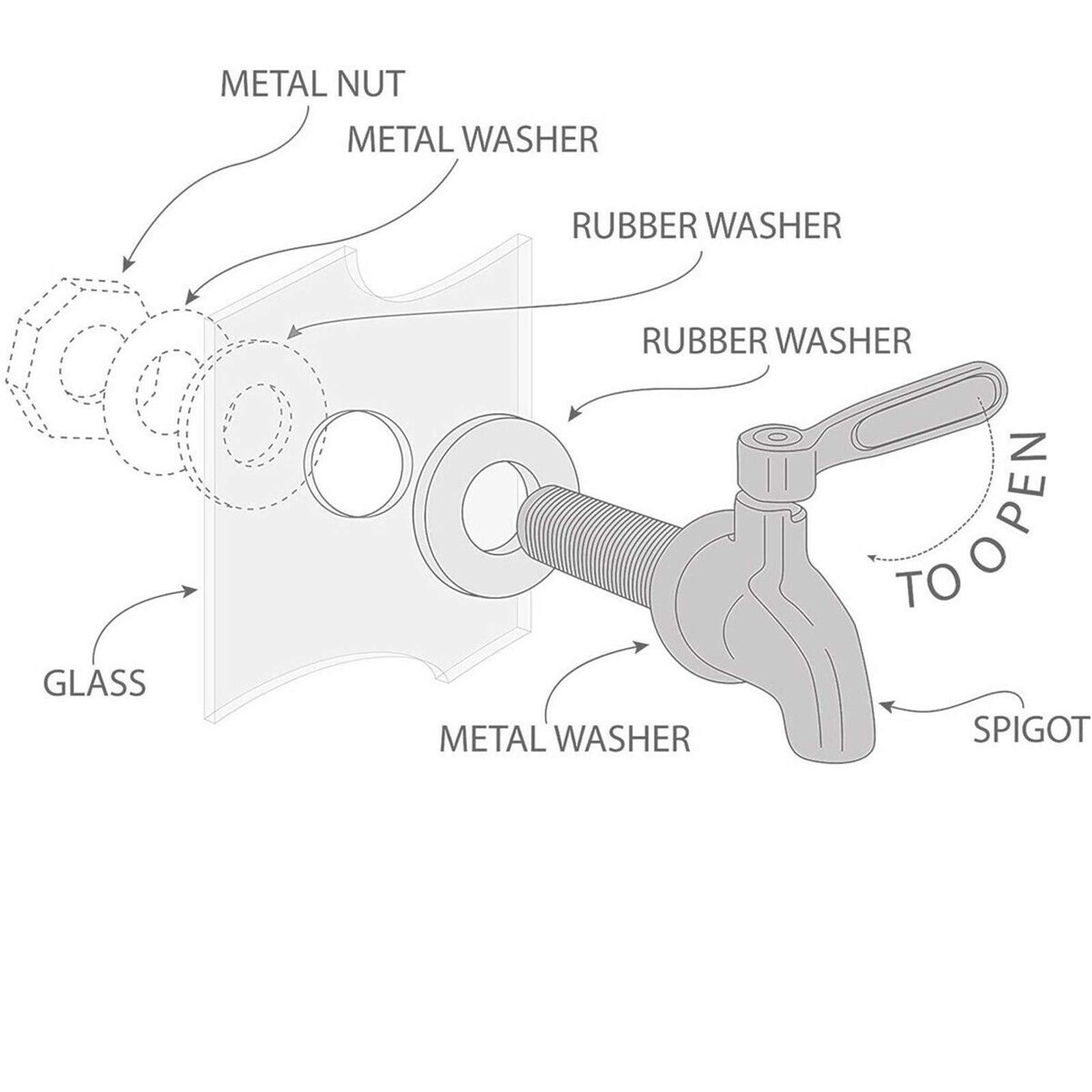 METAL NUT

METAL WASHER

RUBBER WASHER

RUBBER WASHER

TO OPEN

GLASS

METAL WASHER

SPIGOT