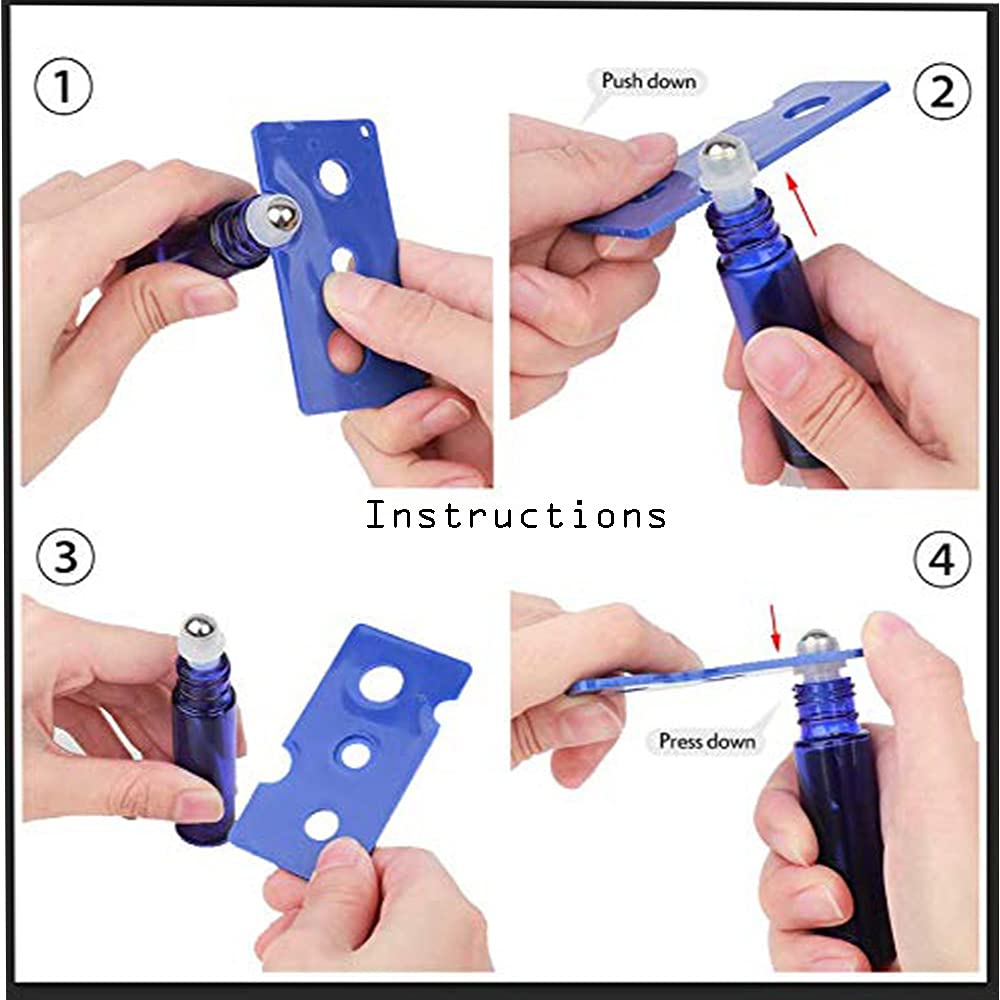 ①

Push down

②

Instructions

③

④

Press down