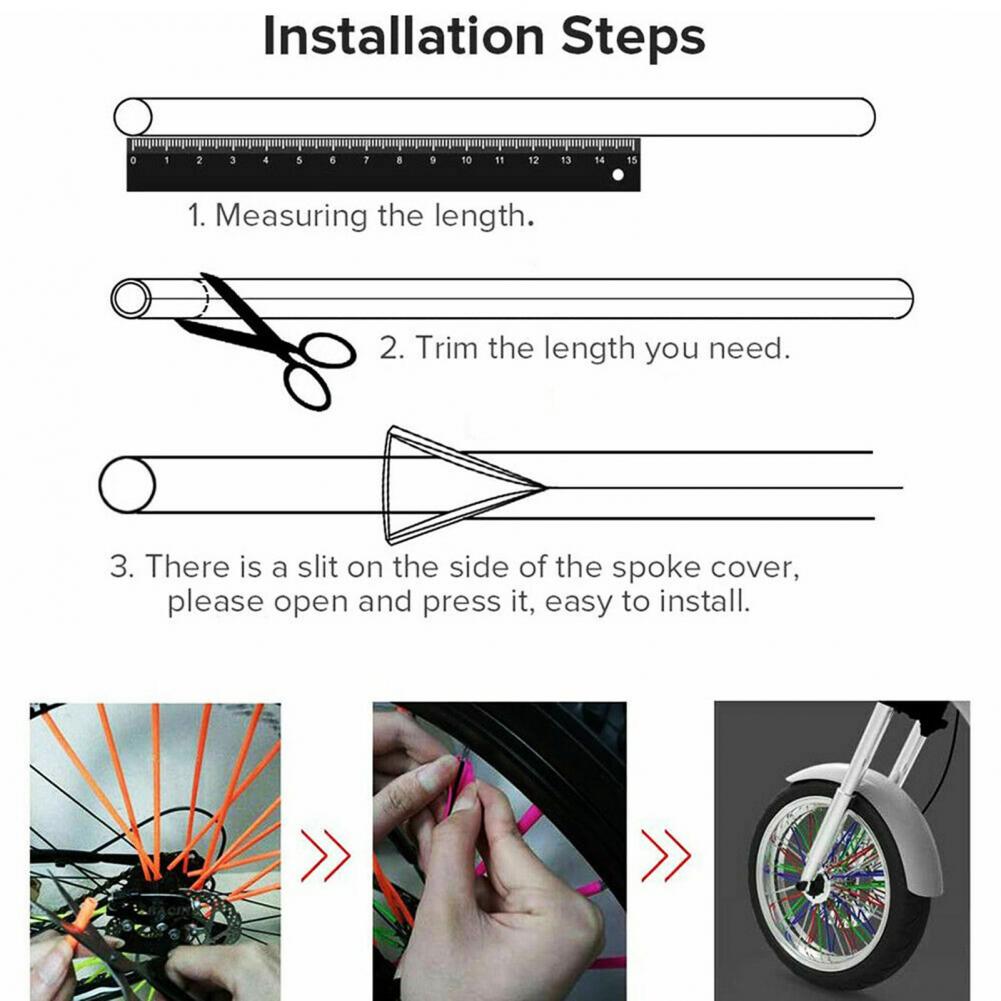 Installation Steps

0 1 2 3 4 5 6 7 8 9 10 11 12 13 14 15

1. Measuring the length.

2. Trim the length you need.

3. There is a slit on the side of the spoke cover, please open and press it, easy to install.