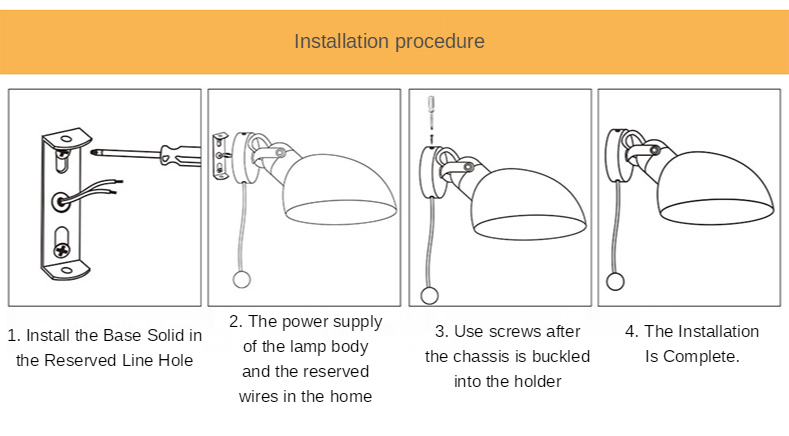 Installation procedure

1. Install the Base Solid in the Reserved Line Hole

2. The power supply of the lamp body and the reserved wires in the home

3. Use screws after the chassis is buckled into the holder

4. The Installation Is Complete.