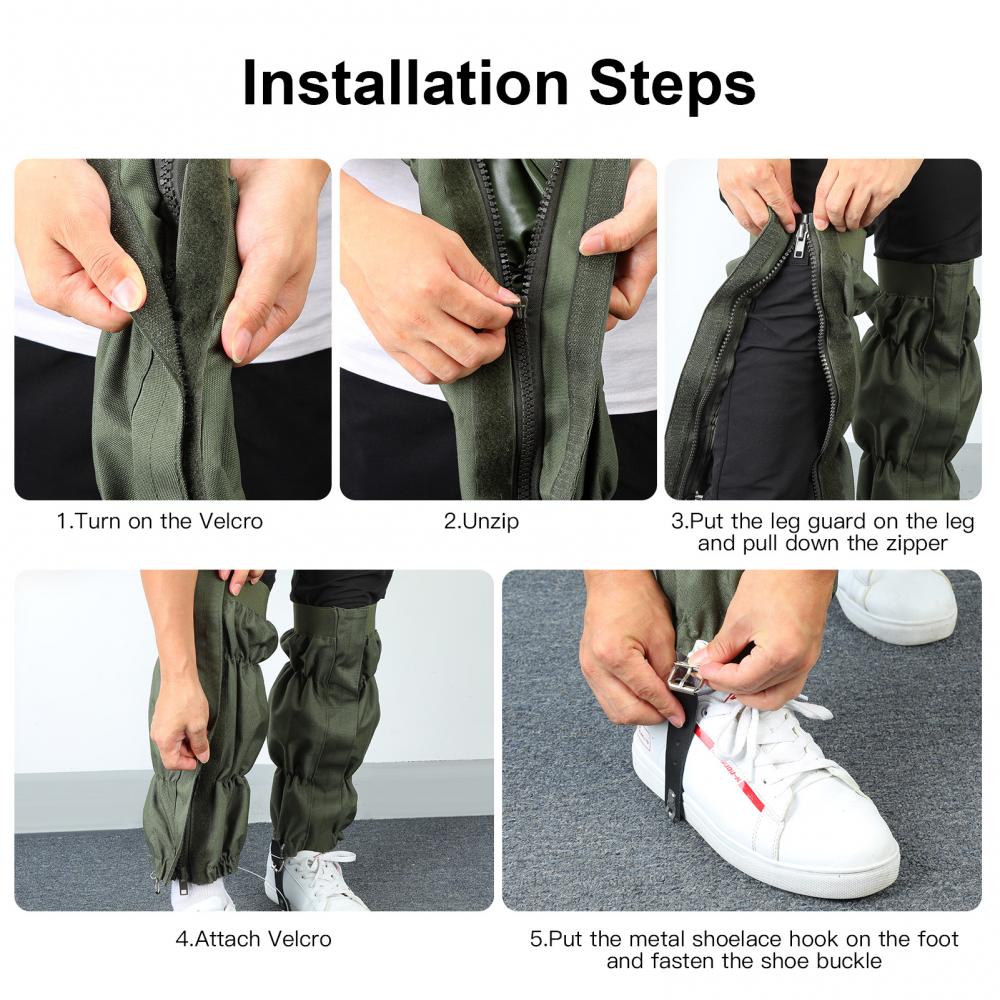 Installation Steps

1.Turn on the Velcro

2.Unzip

3.Put the leg guard on the leg and pull down the zipper

4.Attach Velcro

5.Put the metal shoelace hook on the foot and fasten the shoe buckle