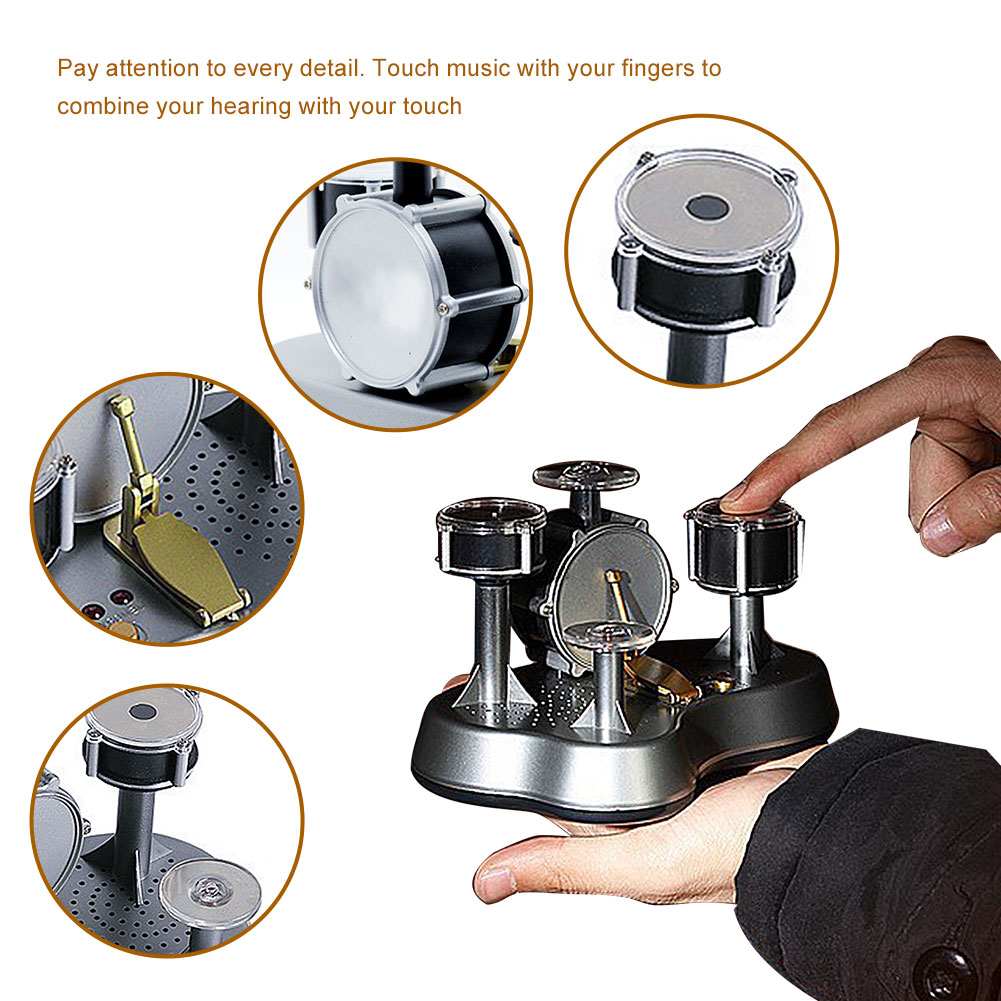 Pay attention to every detail. Touch music with your fingers to combine your hearing with your touch