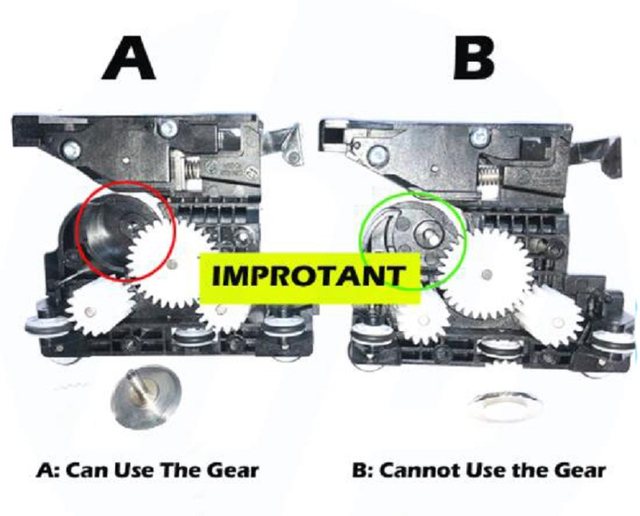 A

B

IMPROTANT

A: Can Use The Gear

B: Cannot Use the Gear