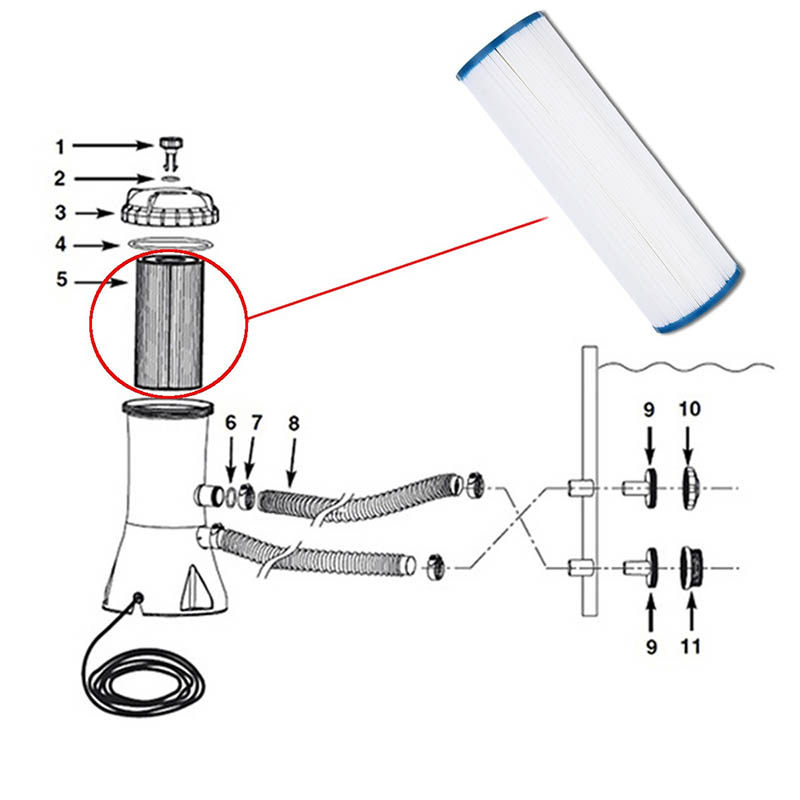 1
2
3
4
5
6
7
8
9
10
9
11