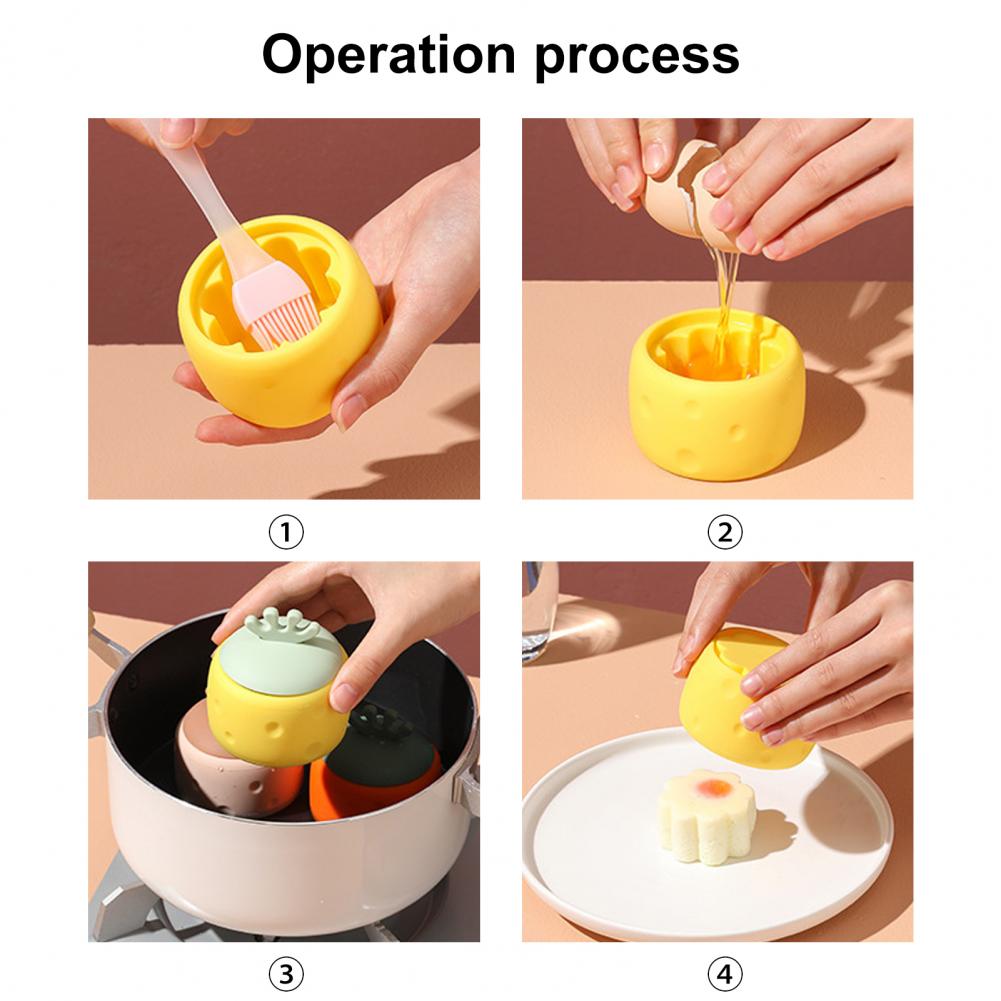 Operation process

①

②

③

④