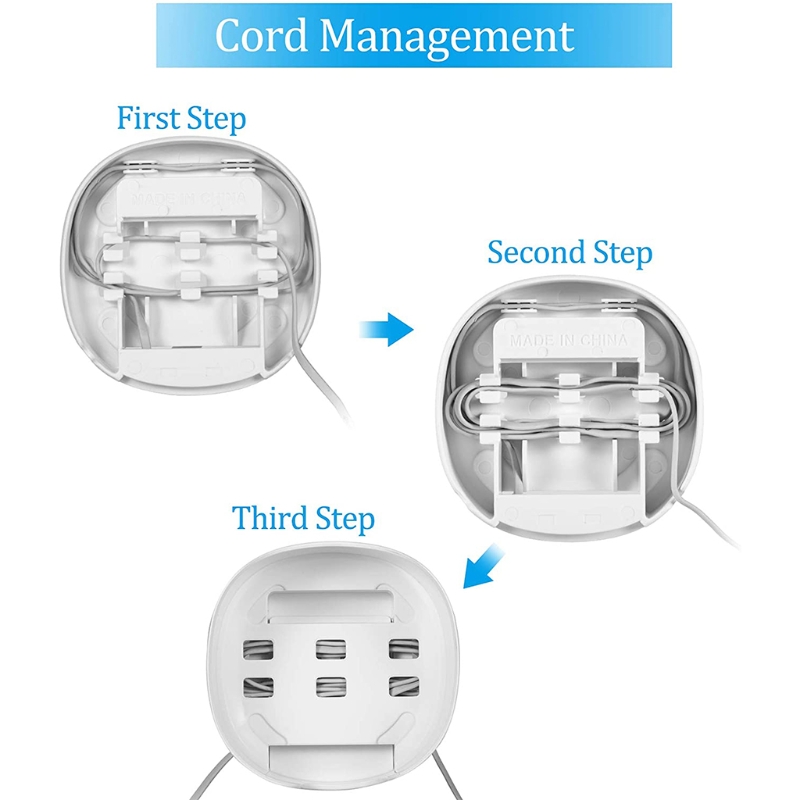 Cord Management

First Step

MADE IN CHINA

Second Step

MADE IN CHINA

Third Step