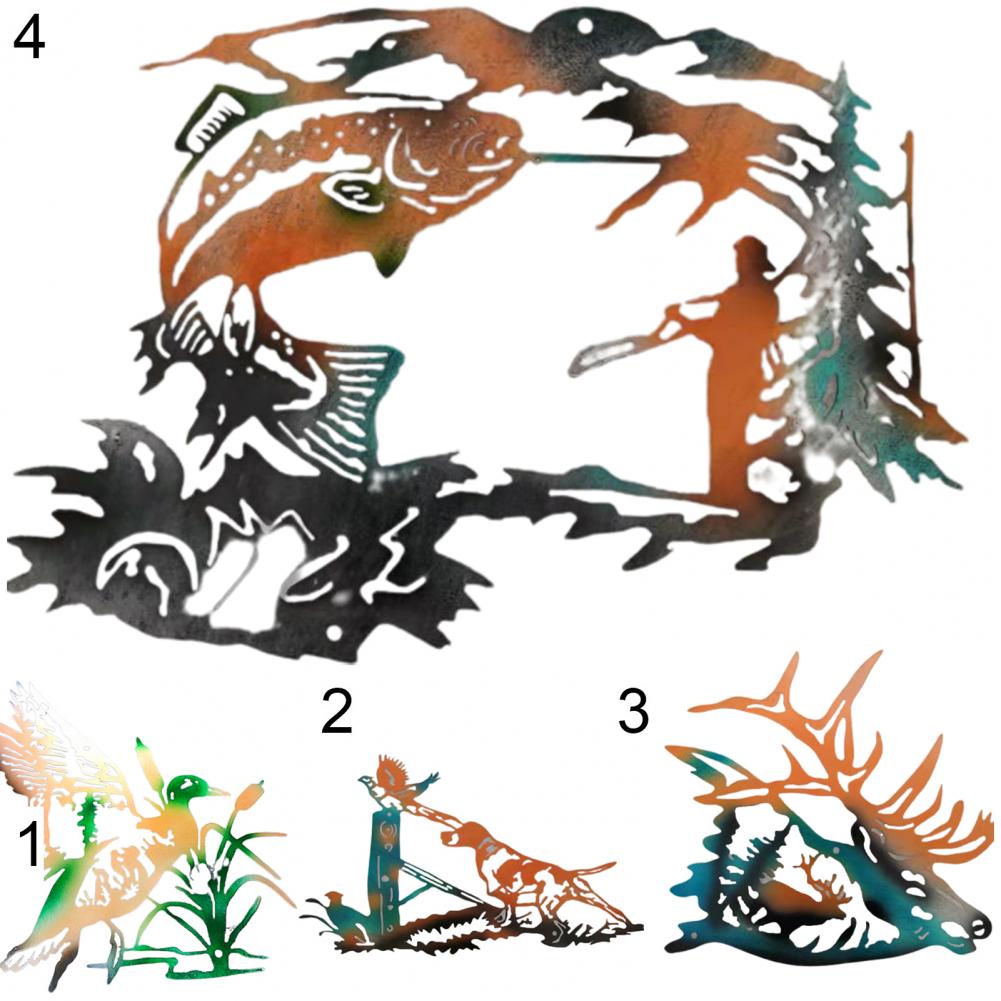 4

1

2

3