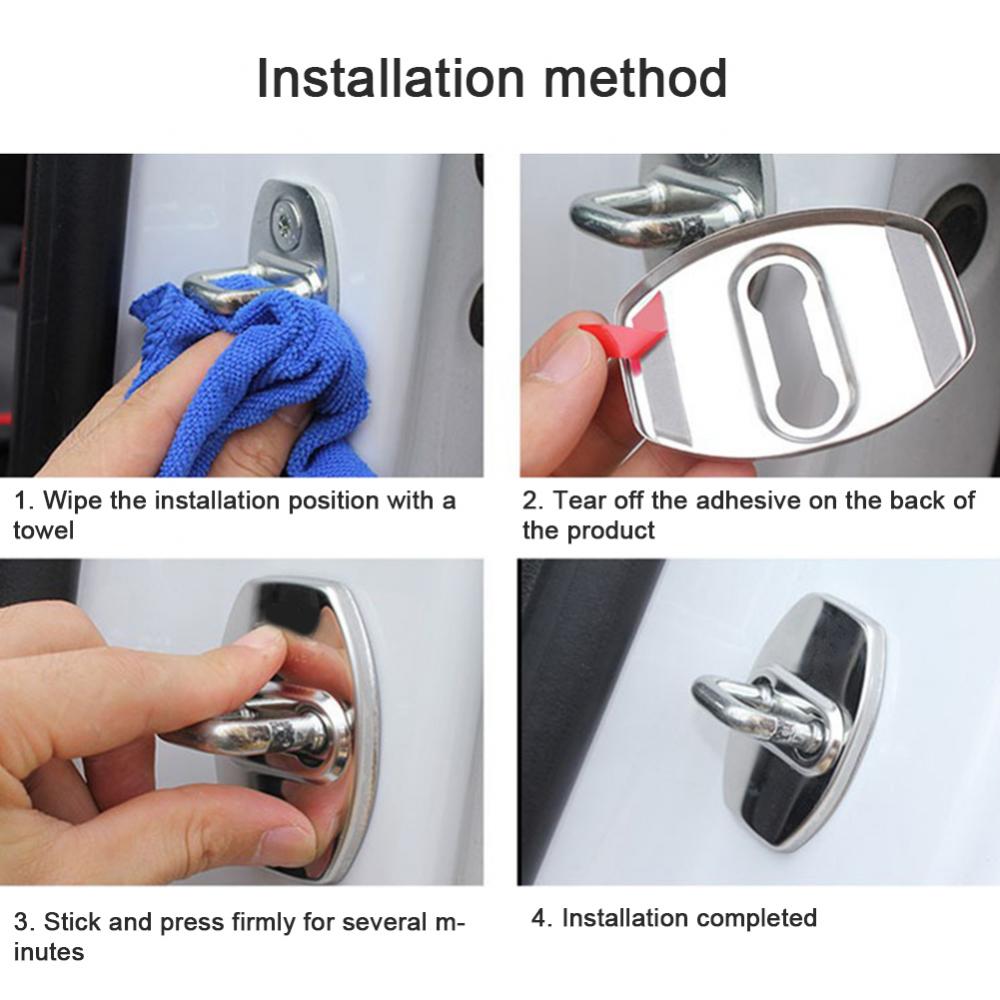 Installation method

1. Wipe the installation position with a towel

2. Tear off the adhesive on the back of the product

3. Stick and press firmly for several minutes

4. Installation completed