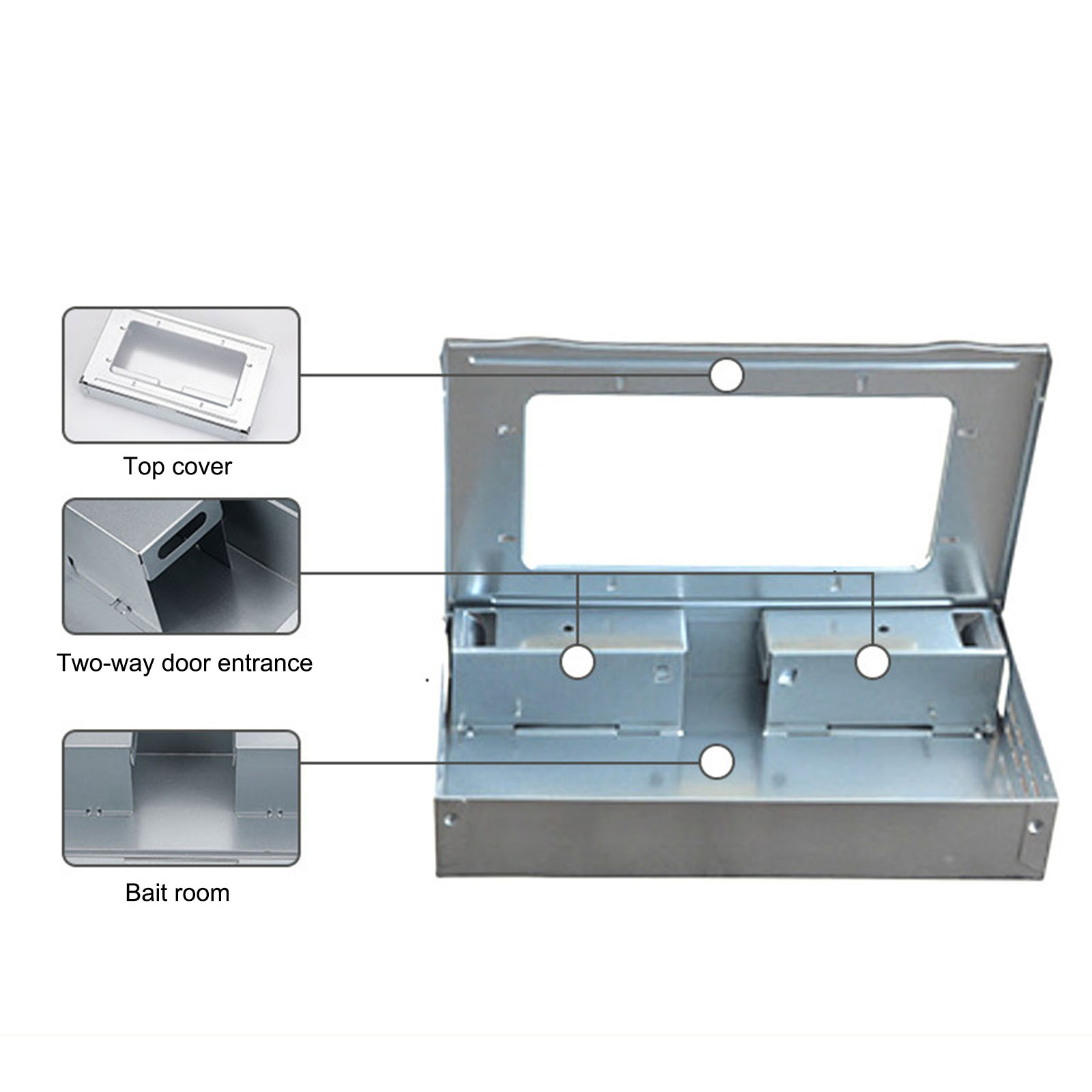 Top cover

Two-way door entrance

Bait room