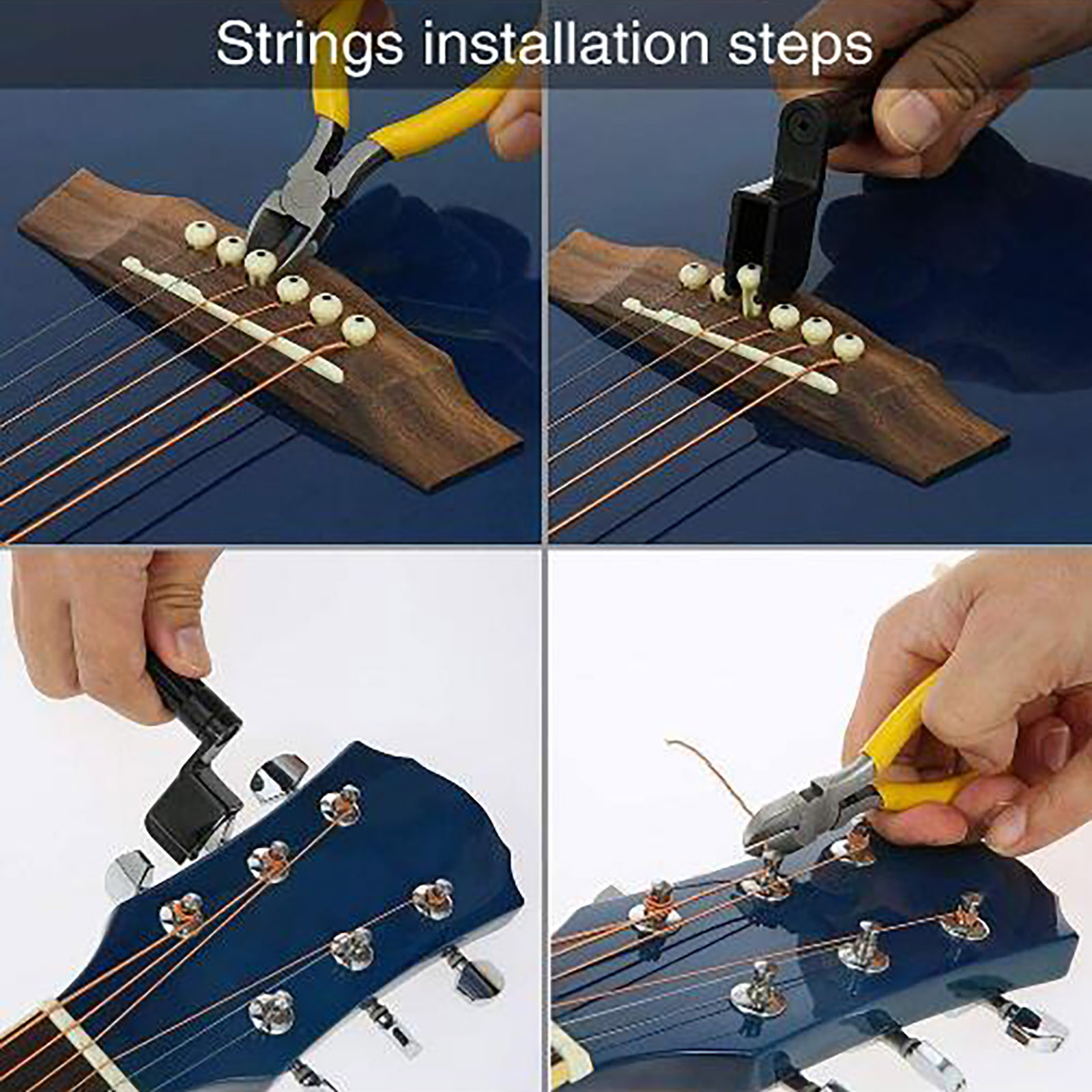 Strings installation steps