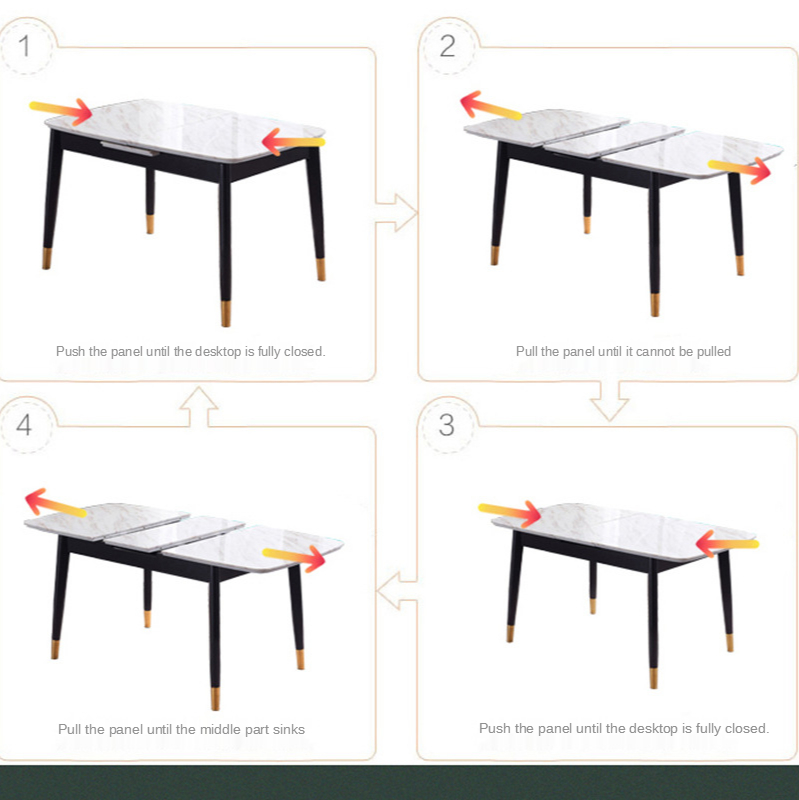 1

Push the panel until the desktop is fully closed.

2

Pull the panel until it cannot be pulled

3

Push the panel until the desktop is fully closed.

4

Pull the panel until the middle part sinks