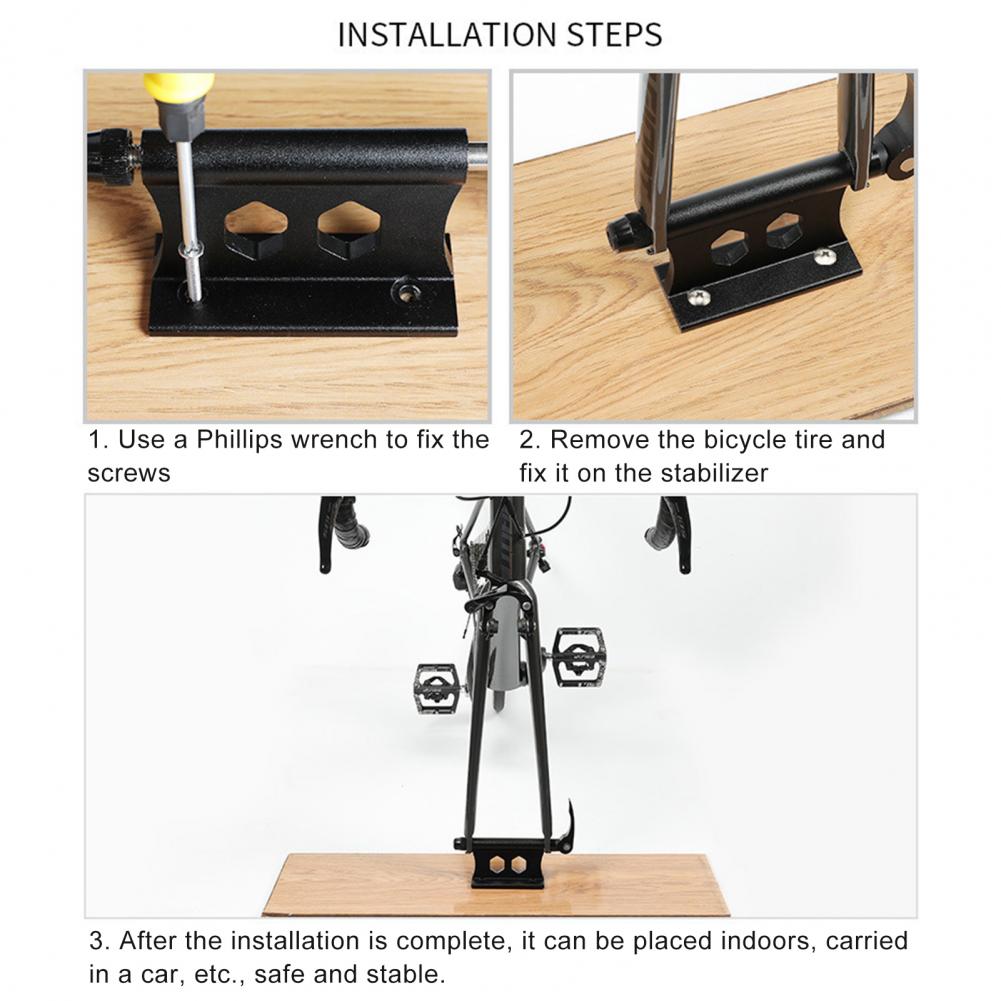 INSTALLATION STEPS

1. Use a Phillips wrench to fix the screws

2. Remove the bicycle tire and fix it on the stabilizer

3. After the installation is complete, it can be placed indoors, carried in a car, etc., safe and stable.