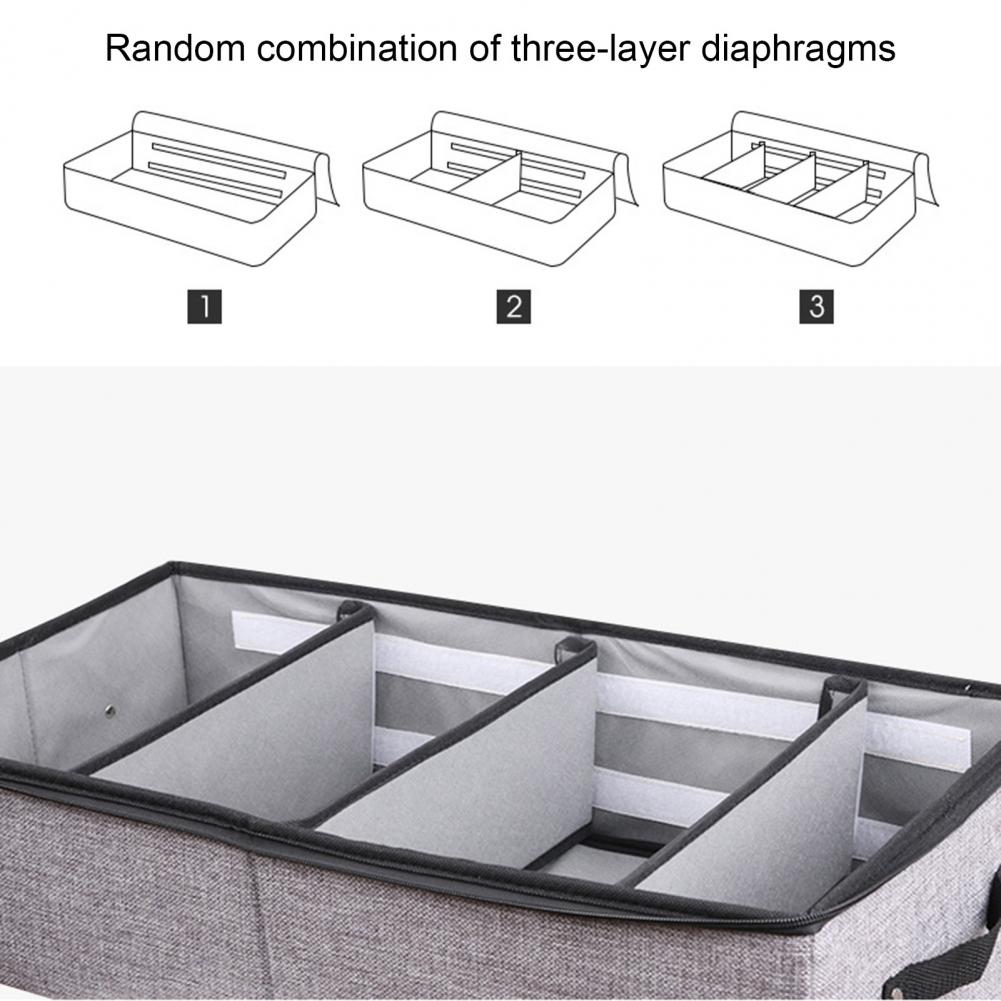 Random combination of three-layer diaphragms

1

2

3