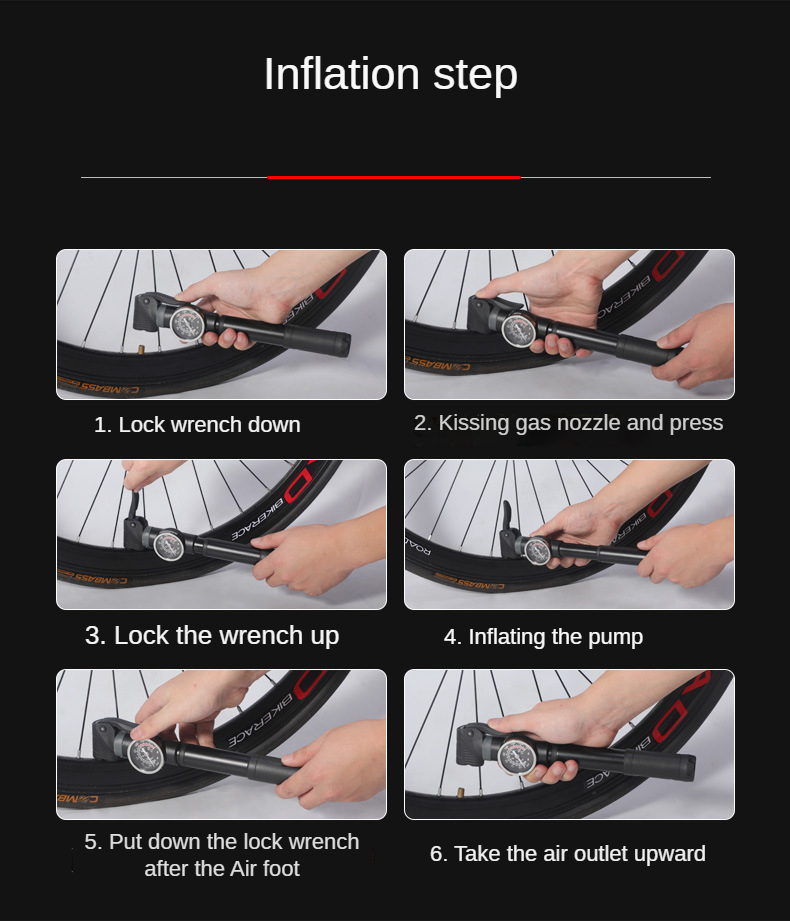 Inflation step

1. Lock wrench down

2. Kissing gas nozzle and press

3. Lock the wrench up

4. Inflating the pump

5. Put down the lock wrench after the Air foot

6. Take the air outlet upward