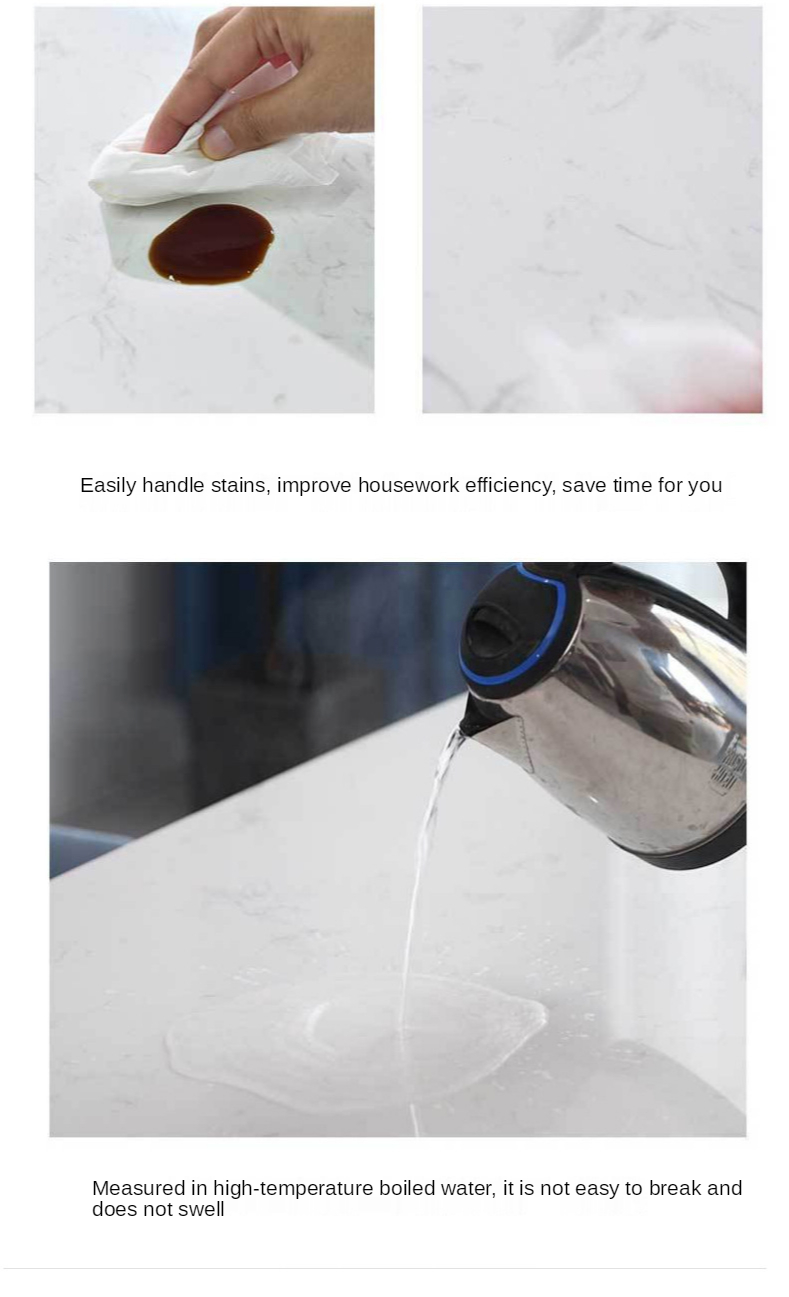 Easily handle stains, improve housework efficiency, save time for you

Measured in high-temperature boiled water, it is not easy to break and does not swell