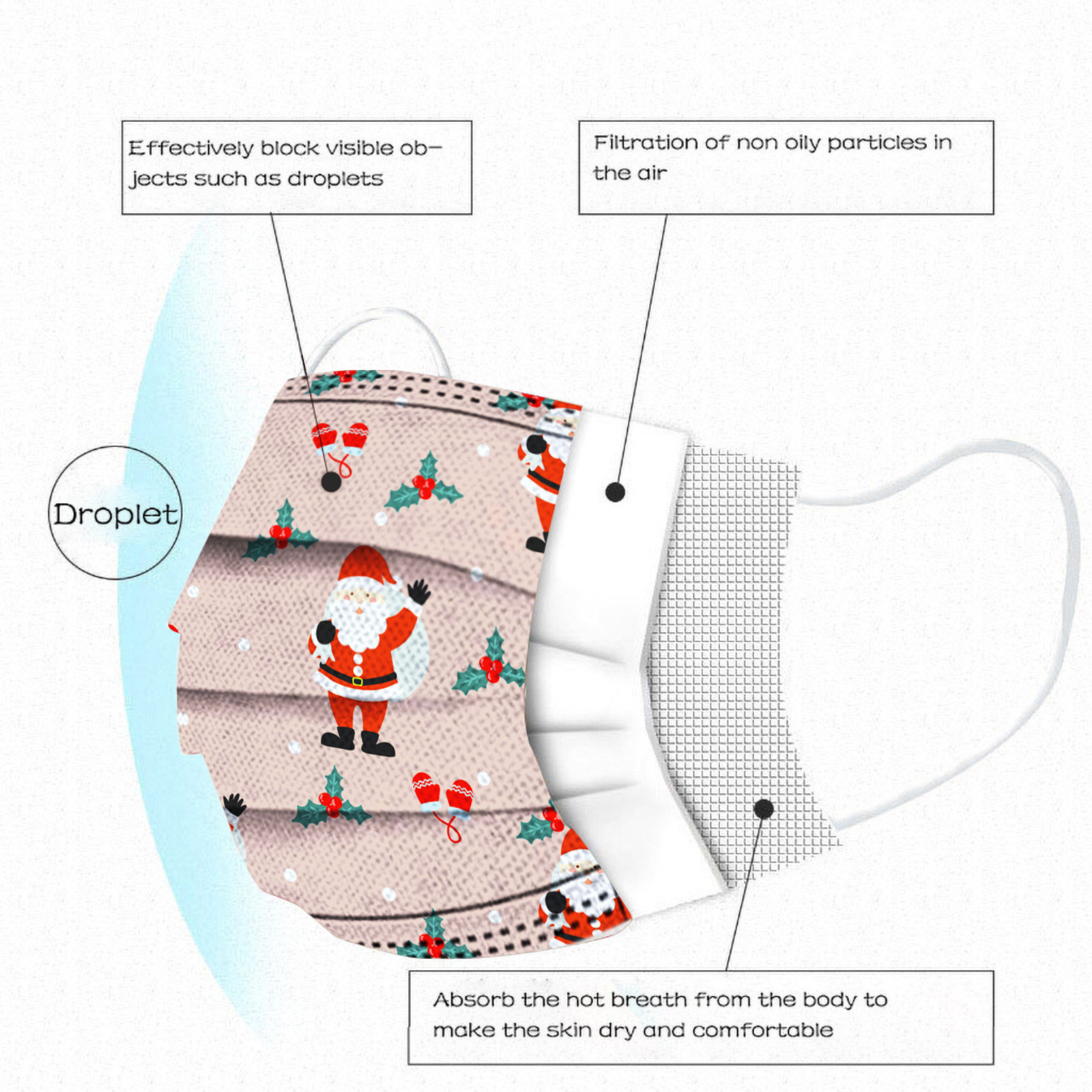 Effectively block visible objects such as droplets

Filtration of non oily particles in the air

Droplet

Absorb the hot breath from the body to make the skin dry and comfortable