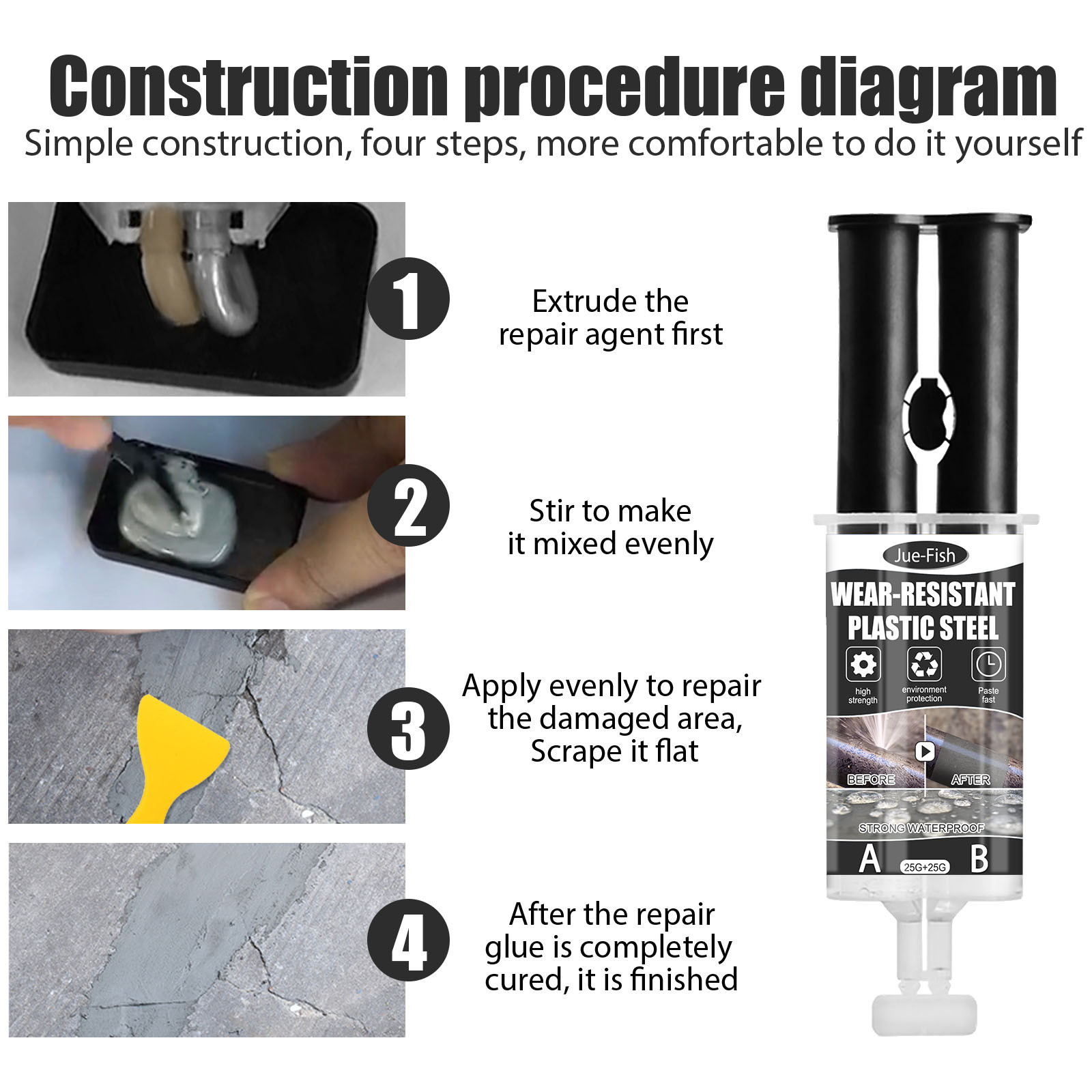 Construction procedure diagram
Simple construction, four steps, more comfortable to do it yourself

1
Extrude the repair agent first

2
Stir to make it mixed evenly

3
Apply evenly to repair the damaged area, Scrape it flat

4
After the repair glue is completely cured, it is finished

Jue-Fish
WEAR-RESISTANT PLASTIC STEEL
high strength
environment protection
Paste fast
BEFORE
AFTER
STRONG WATERPROOF
A
25G+25G
B