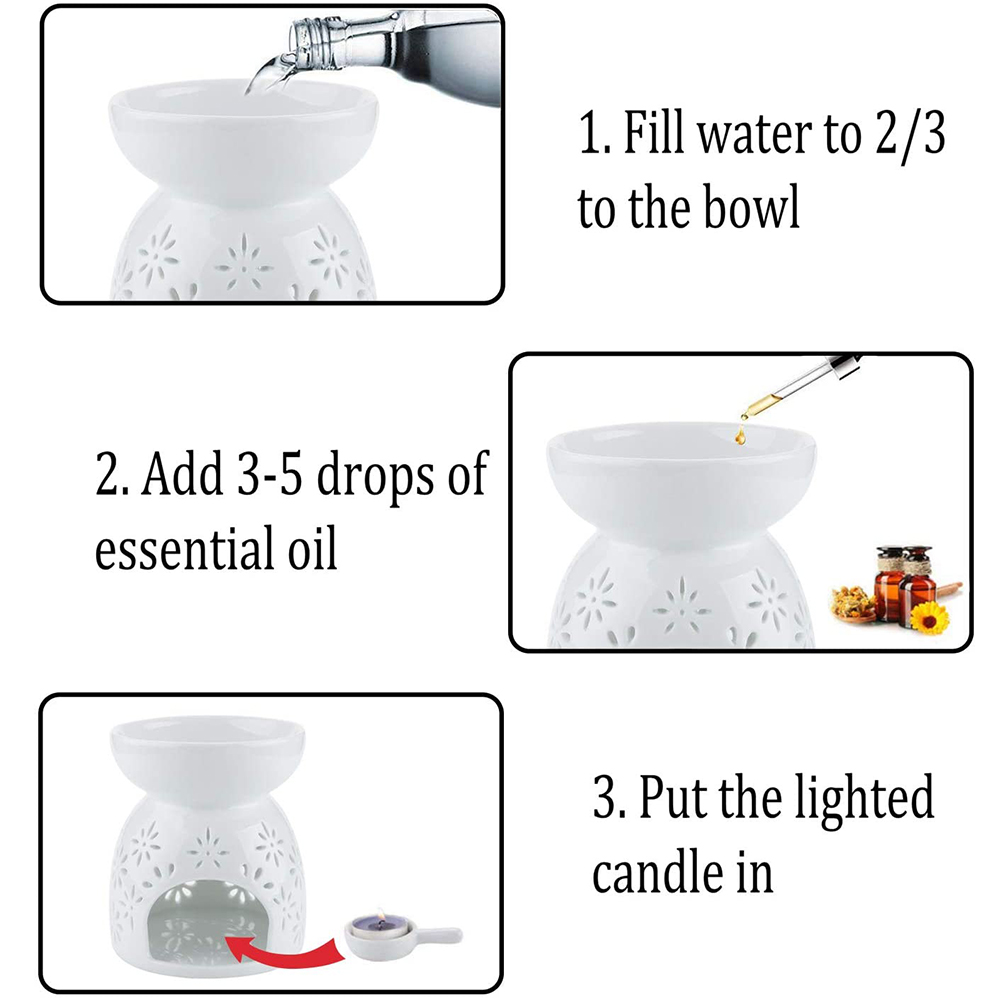 1. Fill water to 2/3 to the bowl

2. Add 3-5 drops of essential oil

3. Put the lighted candle in