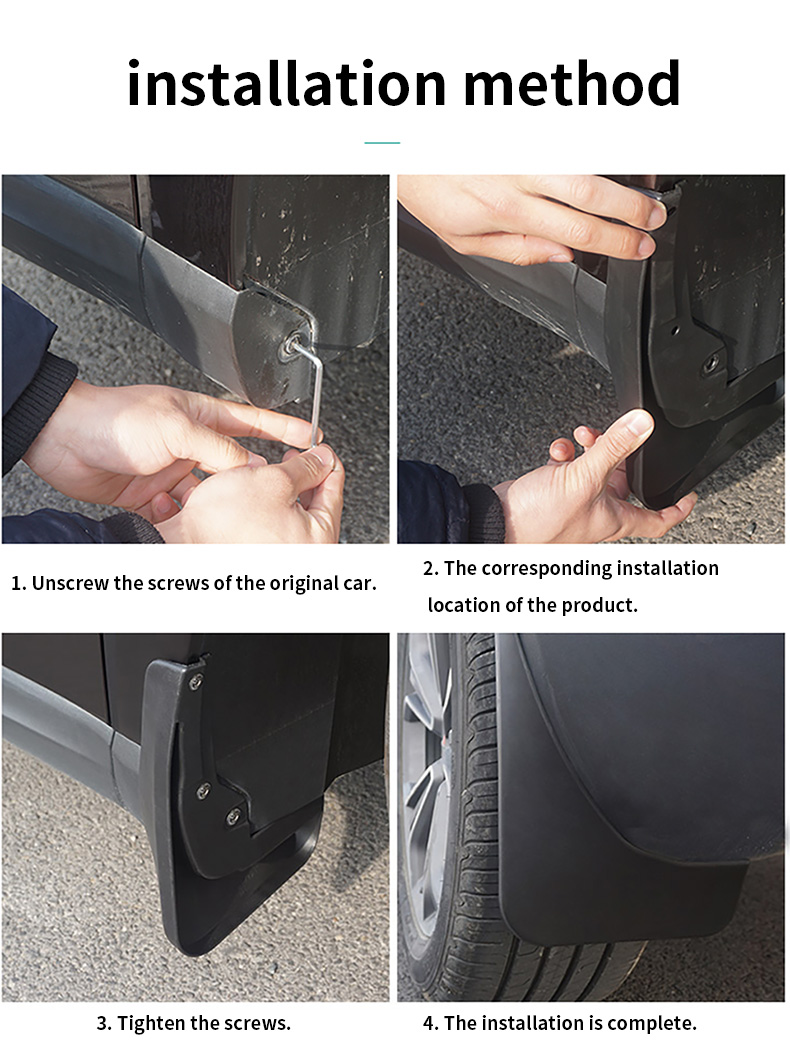 installation method

1. Unscrew the screws of the original car.

2. The corresponding installation location of the product.

3. Tighten the screws.

4. The installation is complete.