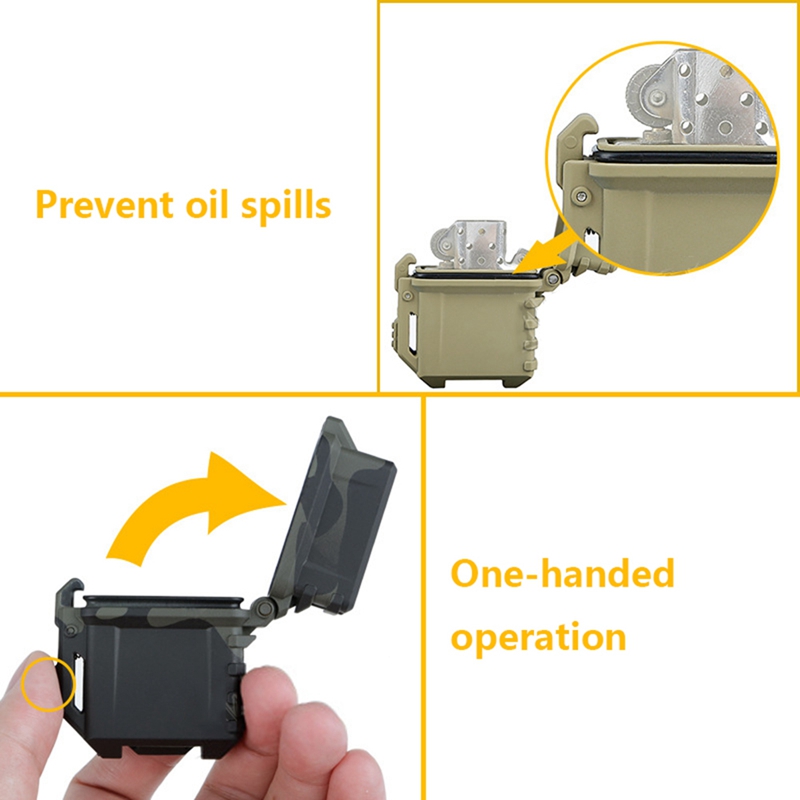 Prevent oil spills

One-handed operation