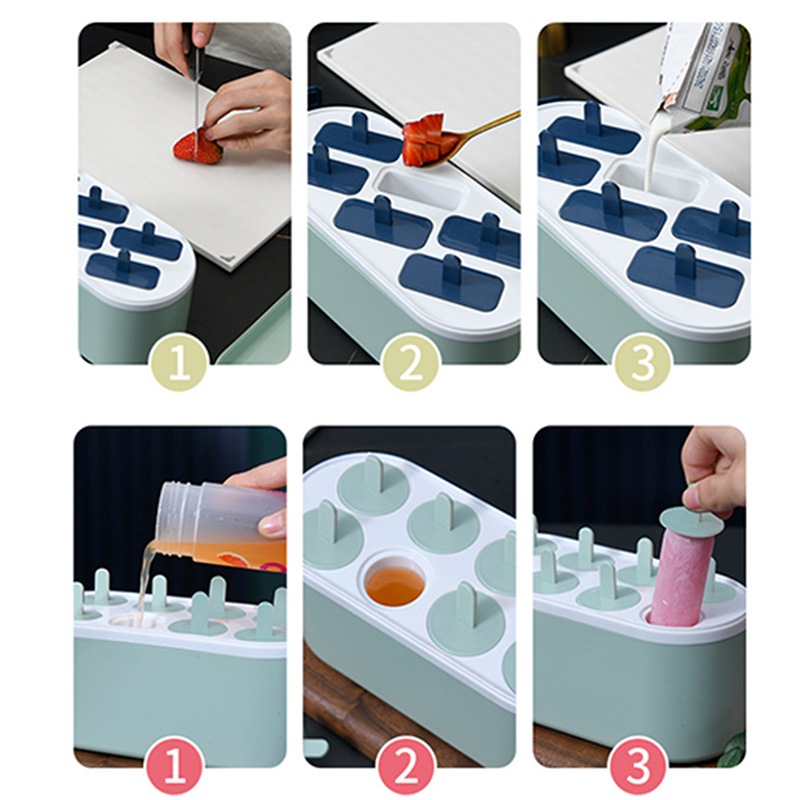 1
2
3
1
2
3