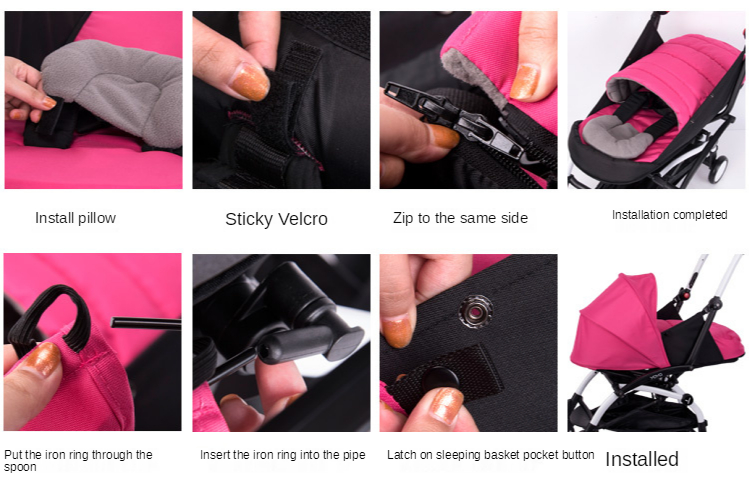 Install pillow

Sticky Velcro

Zip to the same side

Installation completed

Put the iron ring through the spoon

Insert the iron ring into the pipe

Latch on sleeping basket pocket button

Installed