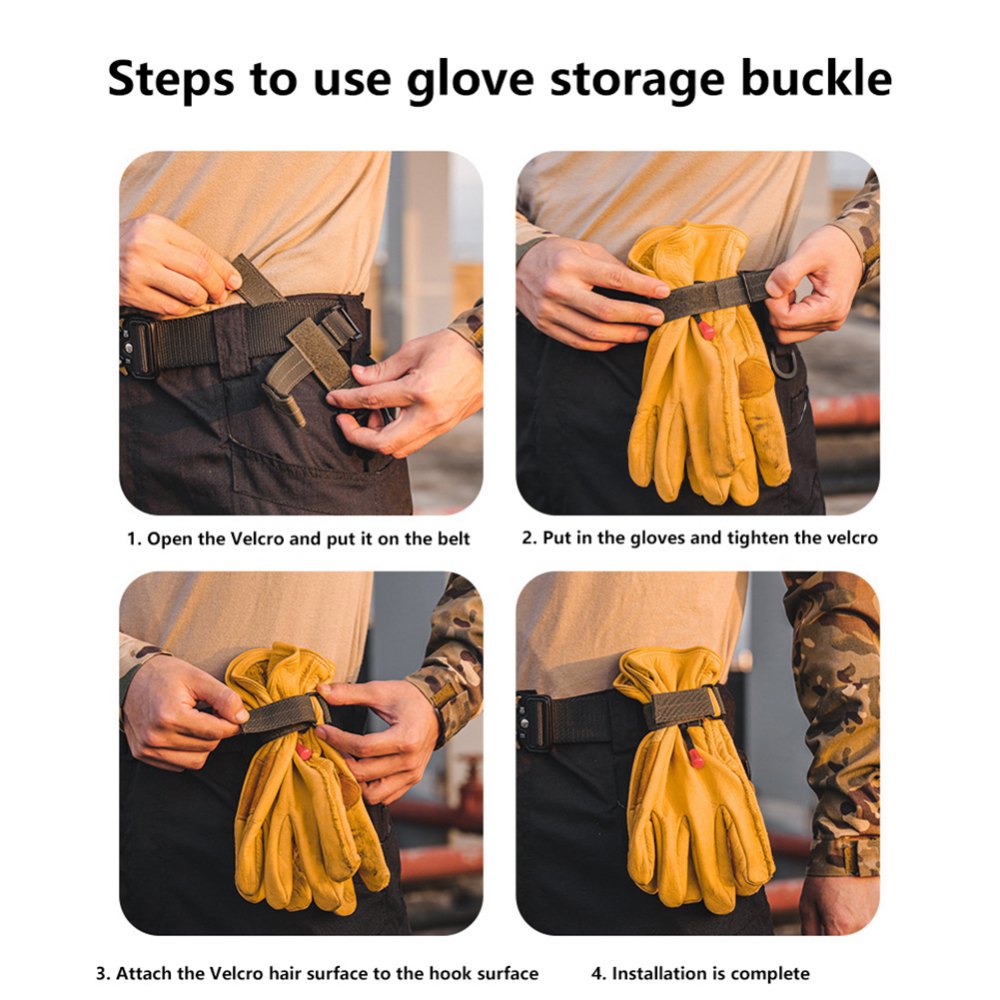 Steps to use glove storage buckle

1. Open the Velcro and put it on the belt

2. Put in the gloves and tighten the velcro

3. Attach the Velcro hair surface to the hook surface

4. Installation is complete