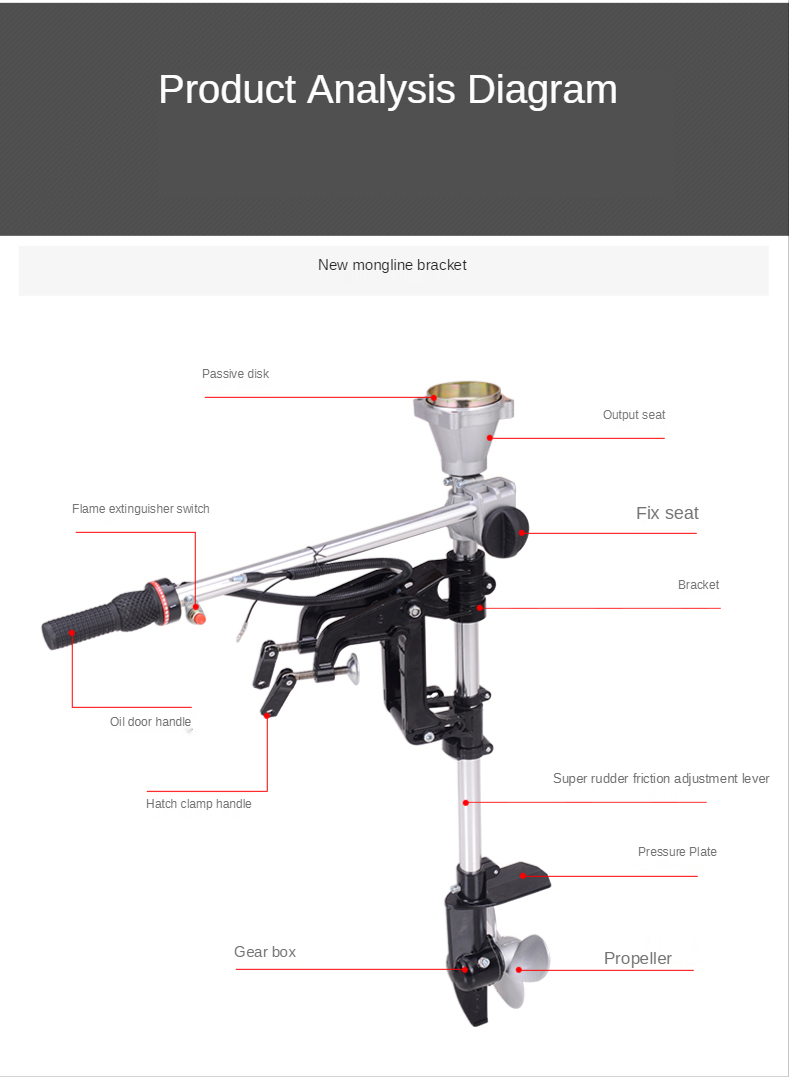 Product Analysis Diagram

New mongline bracket

Passive disk

Output seat

Flame extinguisher switch

Fix seat

Bracket

Oil door handle

Hatch clamp handle

Super rudder friction adjustment lever

Pressure Plate

Gear box

Propeller