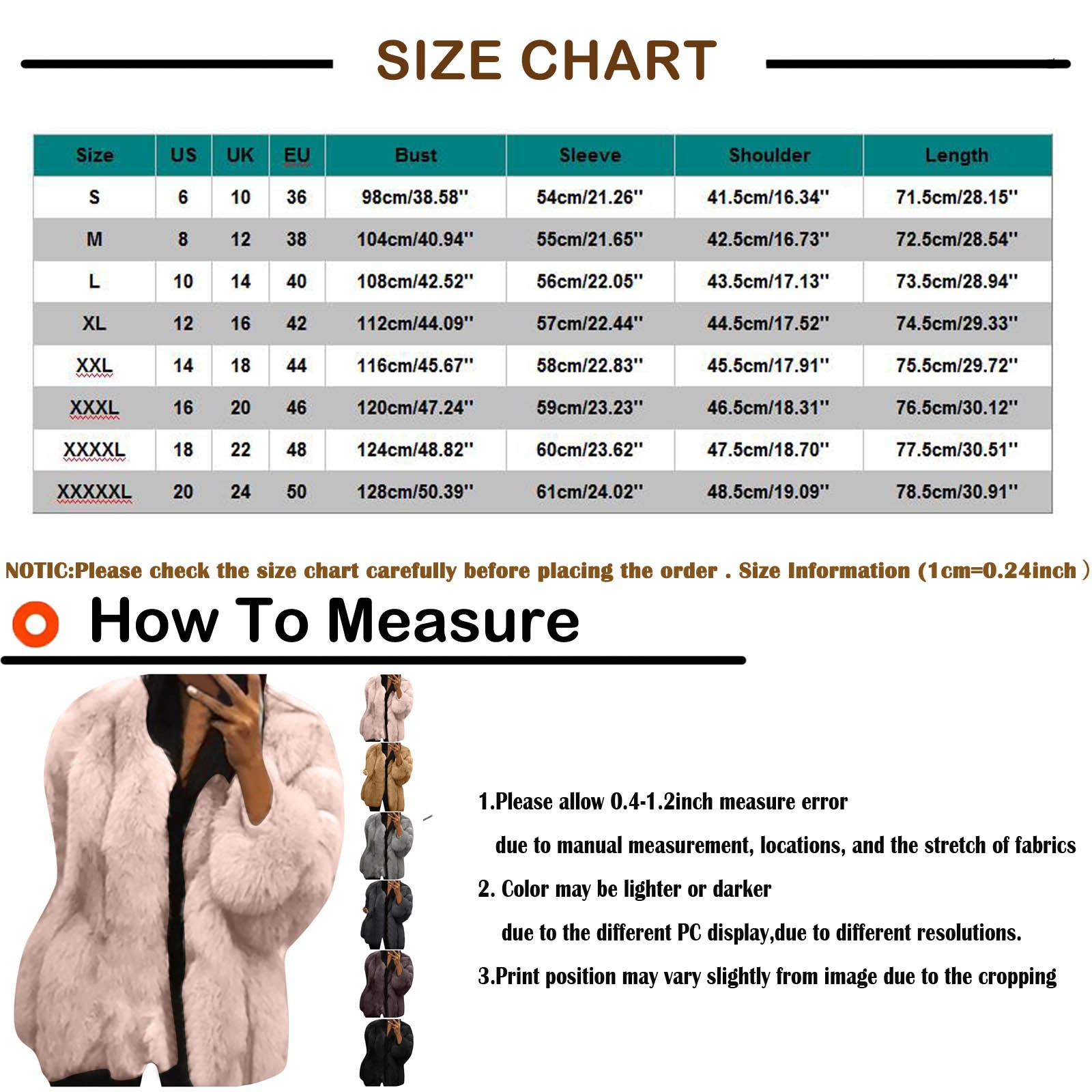 SIZE CHART

| Size | US | UK | EU | Bust | Sleeve | Shoulder | Length |
|---|---|---|---|---|---|---|---|
| S | 6 | 10 | 36 | 98cm/38.58'' | 54cm/21.26'' | 41.5cm/16.34'' | 71.5cm/28.15'' |
| M | 8 | 12 | 38 | 104cm/40.94'' | 55cm/21.65'' | 42.5cm/16.73'' | 72.5cm/28.54'' |
| L | 10 | 14 | 40 | 108cm/42.52'' | 56cm/22.05'' | 43.5cm/17.13'' | 73.5cm/28.94'' |
| XL | 12 | 16 | 42 | 112cm/44.09'' | 57cm/22.44'' | 44.5cm/17.52'' | 74.5cm/29.33'' |
| XXL | 14 | 18 | 44 | 116cm/45.67'' | 58cm/22.83'' | 45.5cm/17.91'' | 75.5cm/29.72'' |
| XXXL | 16 | 20 | 46 | 120cm/47.24'' | 59cm/23.23'' | 46.5cm/18.31'' | 76.5cm/30.12'' |
| XXXXL | 18 | 22 | 48 | 124cm/48.82'' | 60cm/23.62'' | 47.5cm/18.70'' | 77.5cm/30.51'' |
| XXXXXL | 20 | 24 | 50 | 128cm/50.39'' | 61cm/24.02'' | 48.5cm/19.09'' | 78.5cm/30.91'' |

NOTIC:Please check the size chart carefully before placing the order . Size Information (1cm=0.24inch )

How To Measure

1.Please allow 0.4-1.2inch measure error due to manual measurement, locations, and the stretch of fabrics

2. Color may be lighter or darker due to the different PC display,due to different resolutions.

3.Print position may vary slightly from image due to the cropping