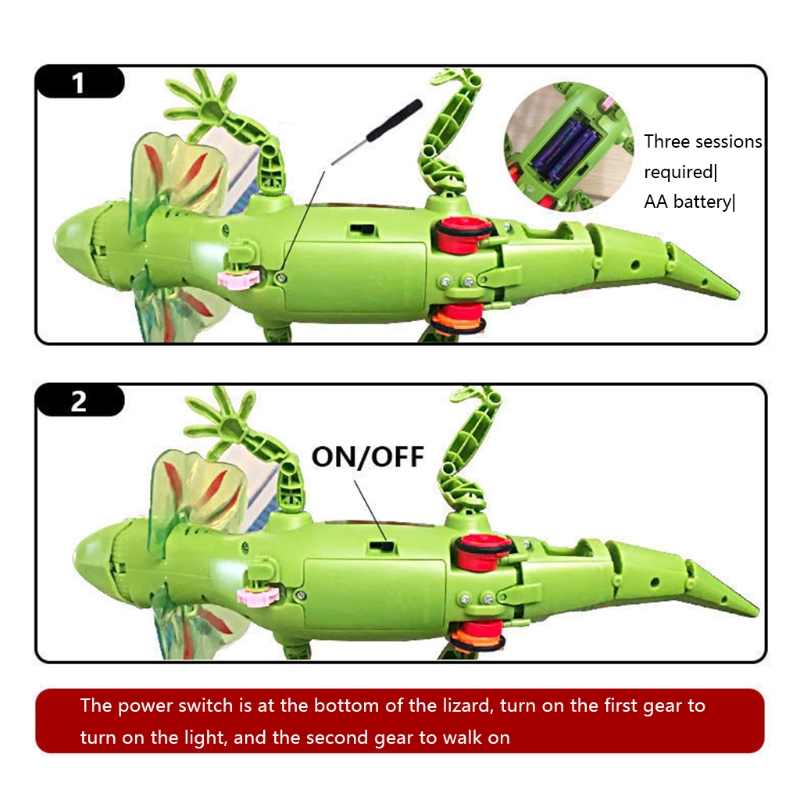 1

Three sessions required|
AA battery|

2

ON/OFF

The power switch is at the bottom of the lizard, turn on the first gear to turn on the light, and the second gear to walk on