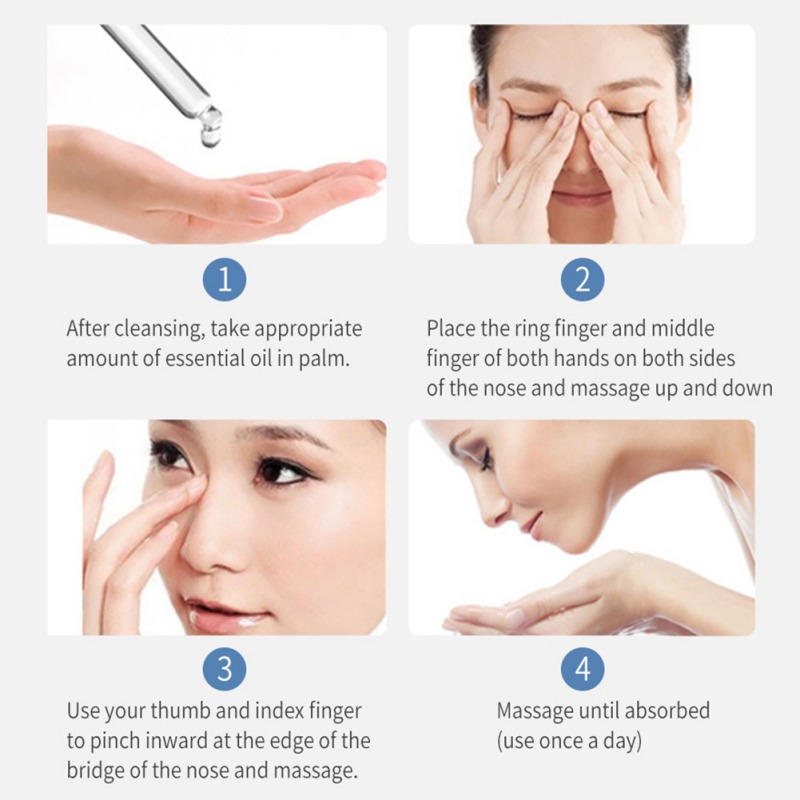 1

After cleansing, take appropriate amount of essential oil in palm.

2

Place the ring finger and middle finger of both hands on both sides of the nose and massage up and down

3

Use your thumb and index finger to pinch inward at the edge of the bridge of the nose and massage.

4

Massage until absorbed (use once a day)