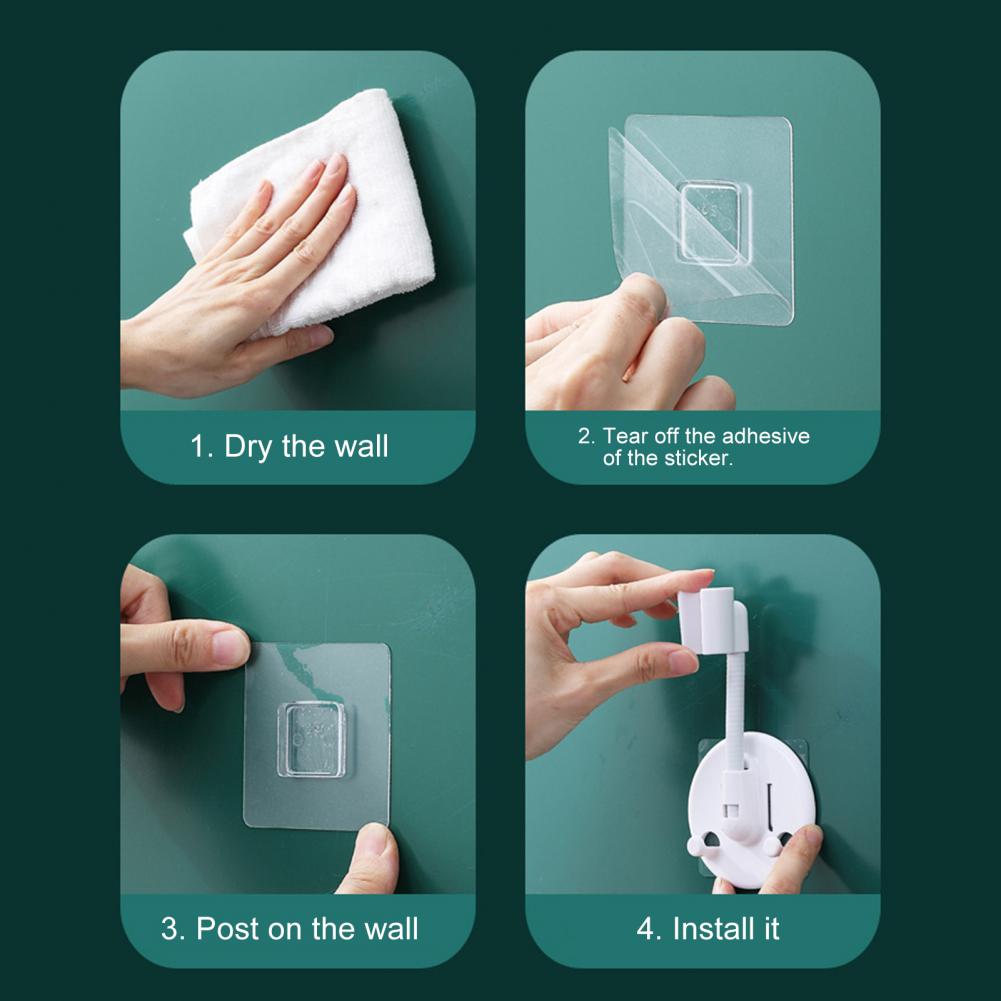 1. Dry the wall

2. Tear off the adhesive of the sticker.

3. Post on the wall

4. Install it