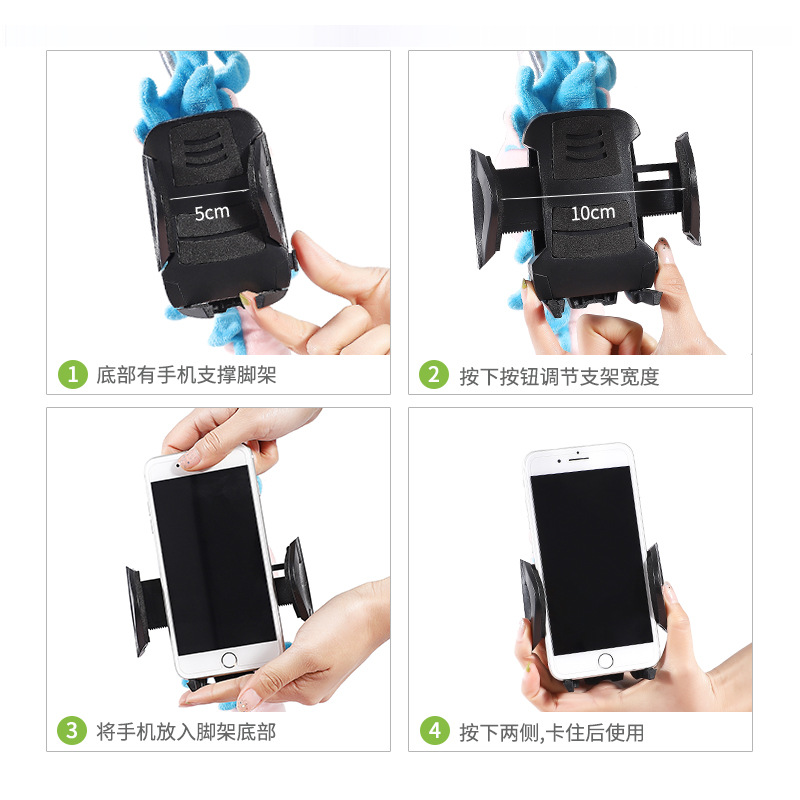 5cm

1 底部有手机支撑脚架

10cm

2 按下按钮调节支架宽度

3 将手机放入脚架底部

4 按下两侧,卡住后使用