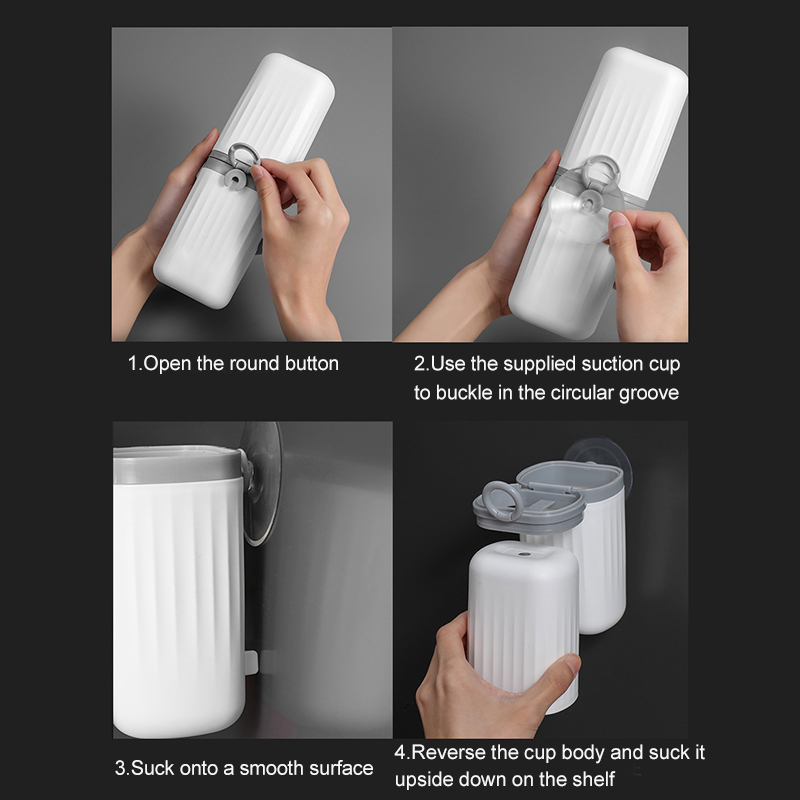 1.Open the round button

2.Use the supplied suction cup to buckle in the circular groove

3.Suck onto a smooth surface

4.Reverse the cup body and suck it upside down on the shelf