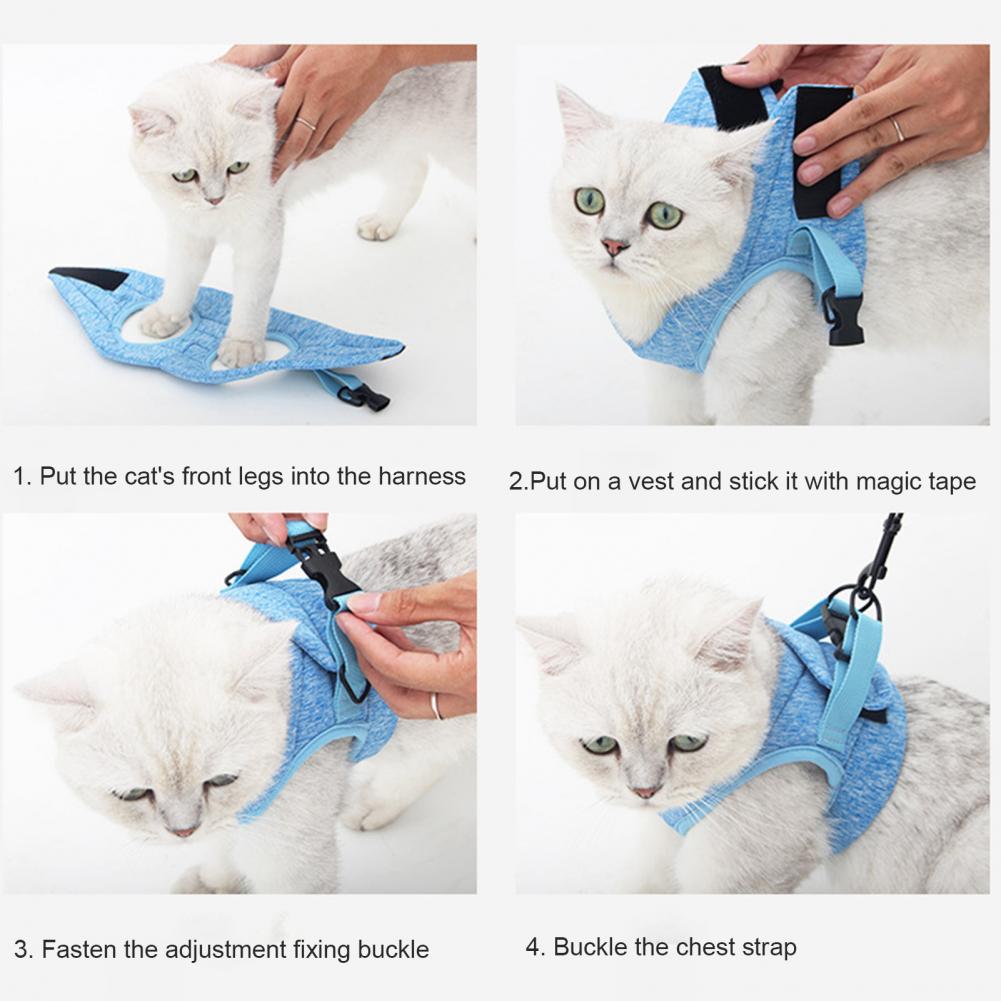 1. Put the cat's front legs into the harness

2.Put on a vest and stick it with magic tape

3. Fasten the adjustment fixing buckle

4. Buckle the chest strap