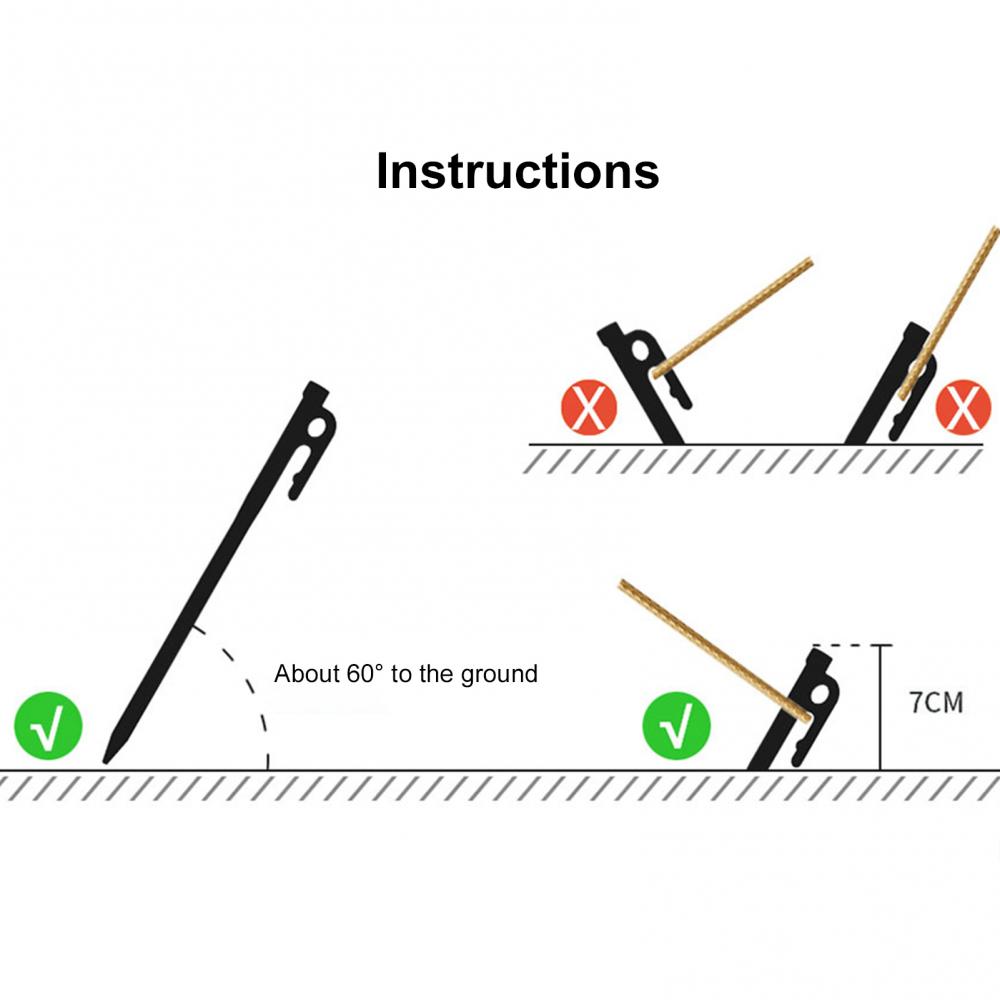 Instructions

X

X

√

About 60° to the ground

√

7CM