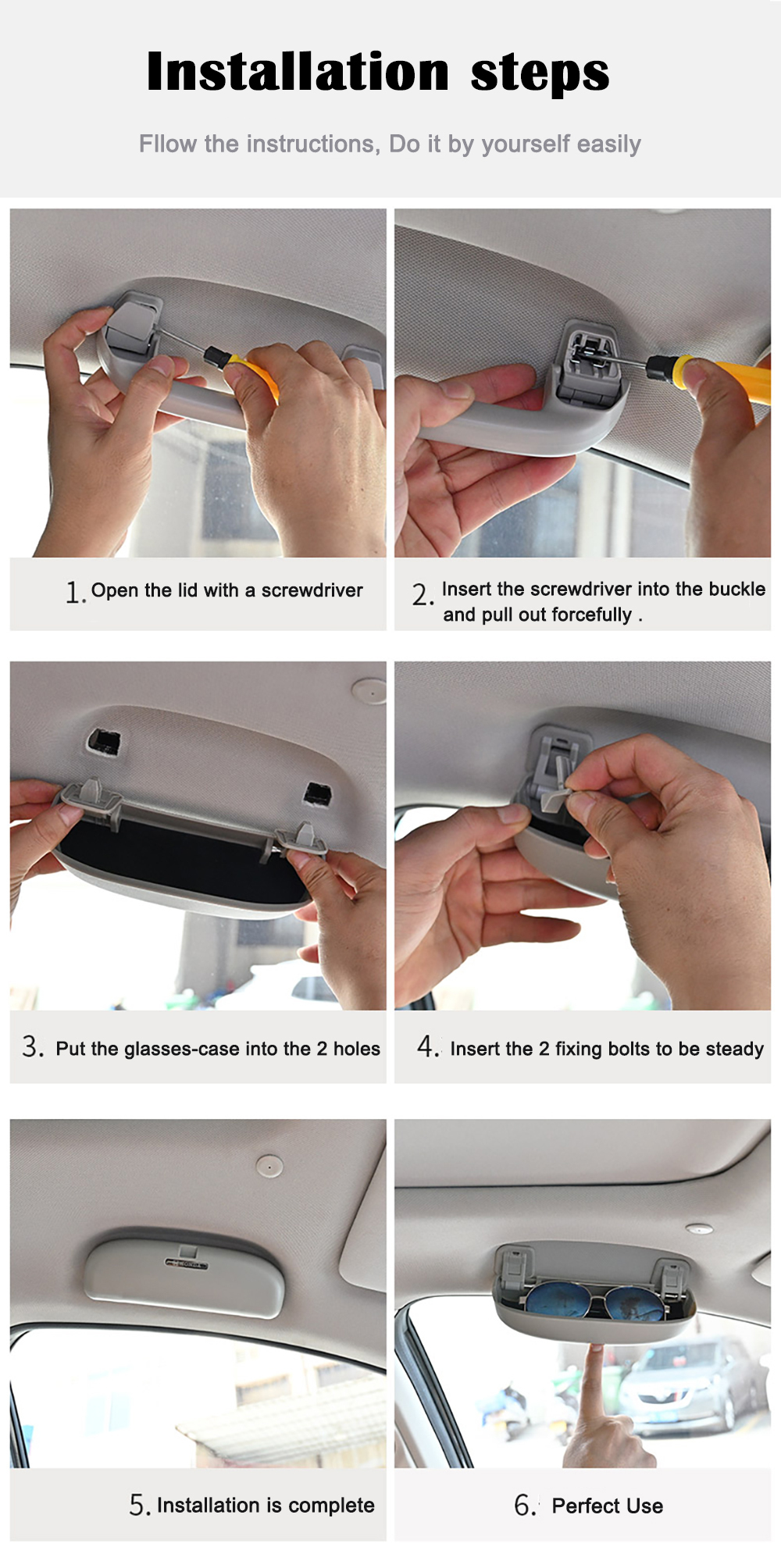 Installation steps

Fllow the instructions, Do it by yourself easily

1. Open the lid with a screwdriver

2. Insert the screwdriver into the buckle and pull out forcefully .

3. Put the glasses-case into the 2 holes

4. Insert the 2 fixing bolts to be steady

5. Installation is complete

6. Perfect Use