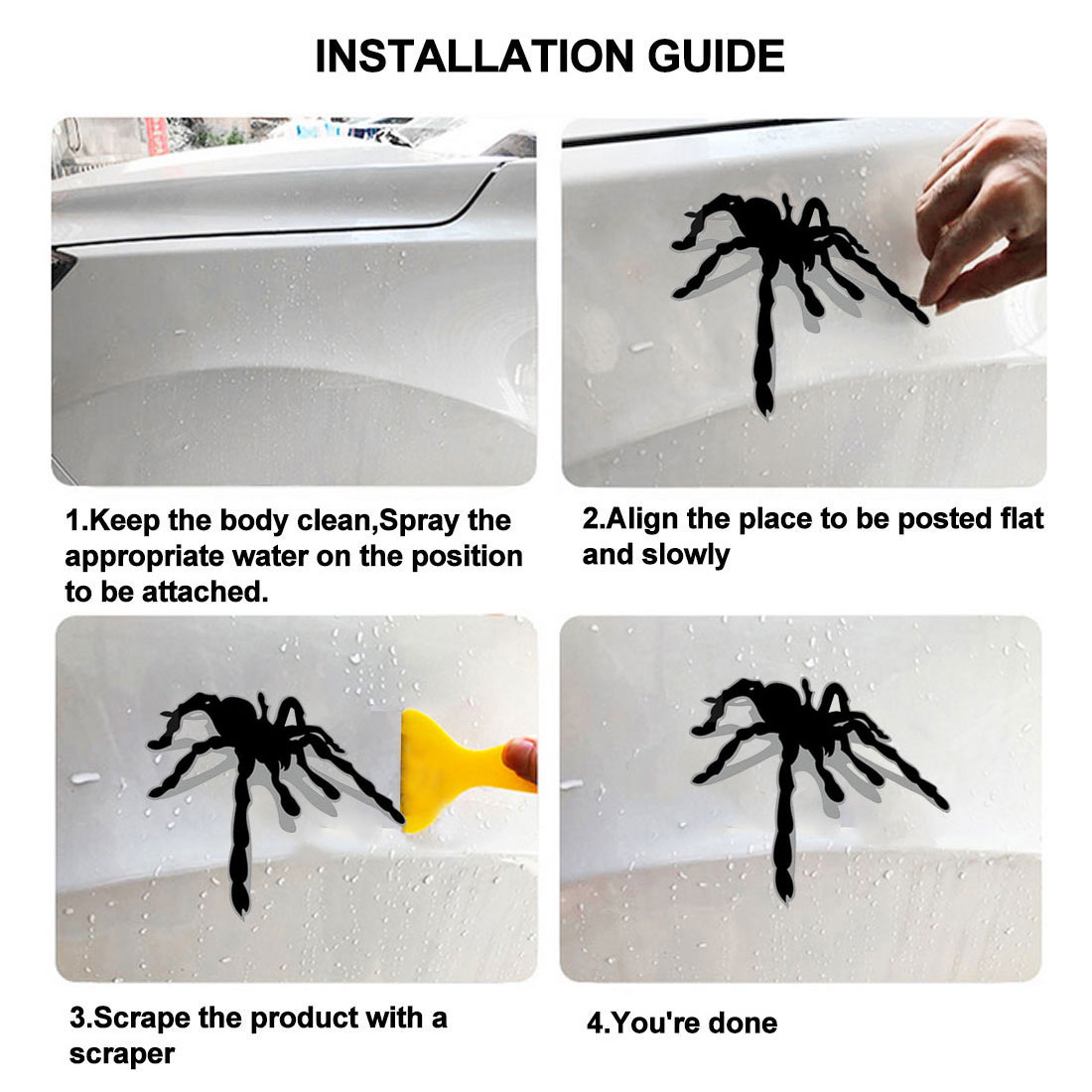 INSTALLATION GUIDE

1.Keep the body clean,Spray the appropriate water on the position to be attached.

2.Align the place to be posted flat and slowly

3.Scrape the product with a scraper

4.You're done